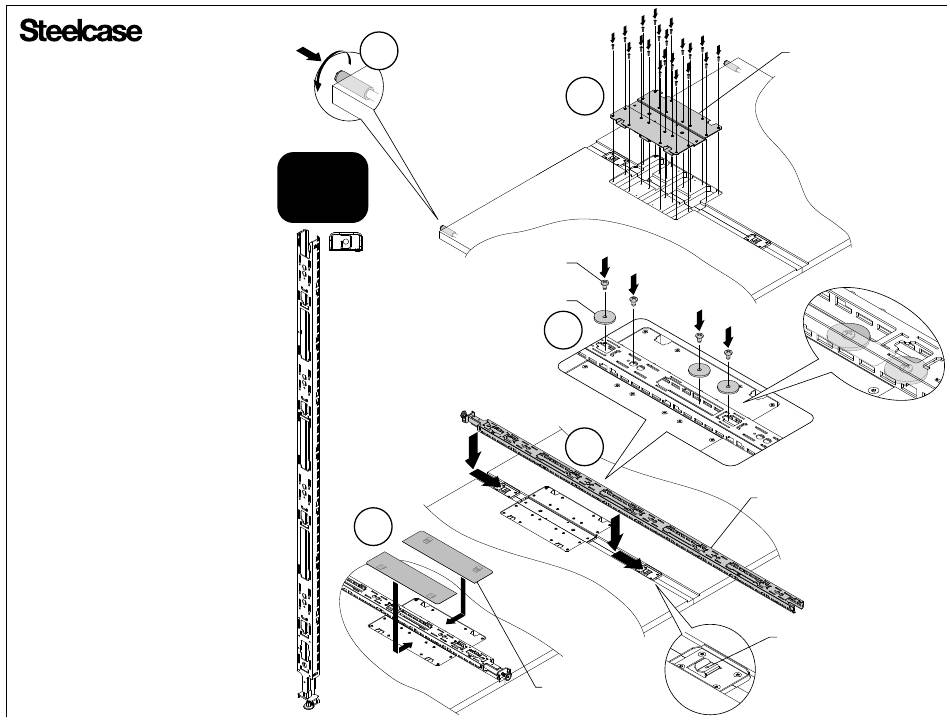 Steelcase