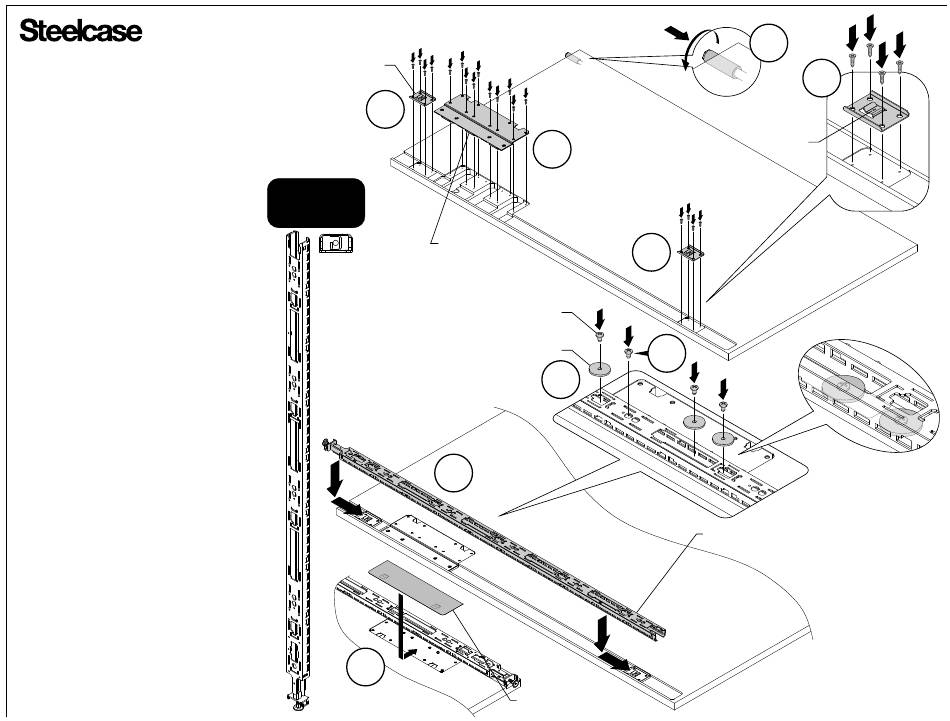 Steelcase