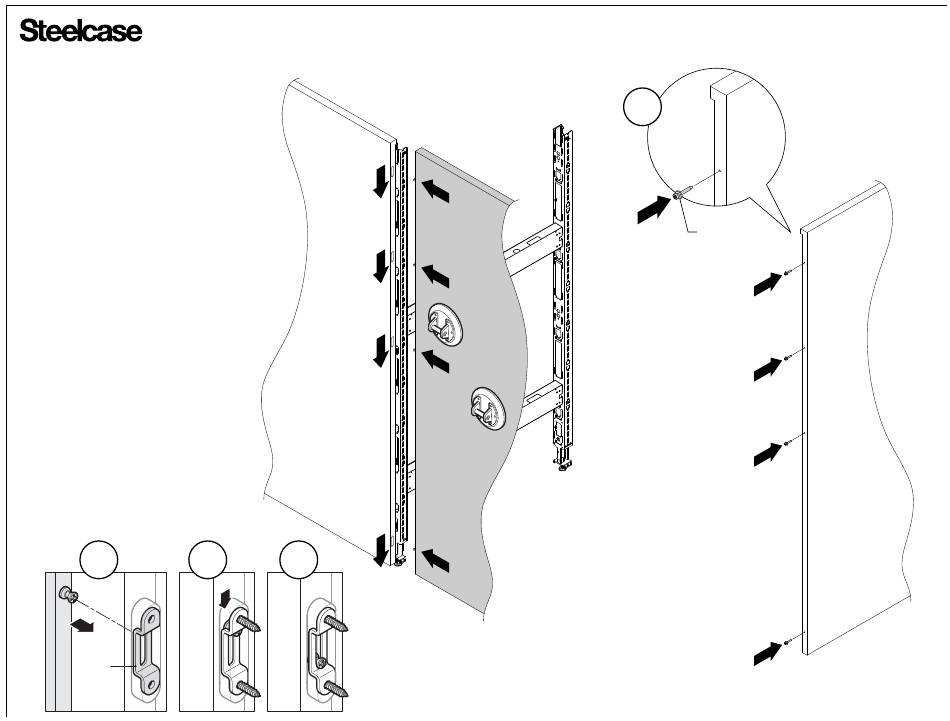 Steelcase