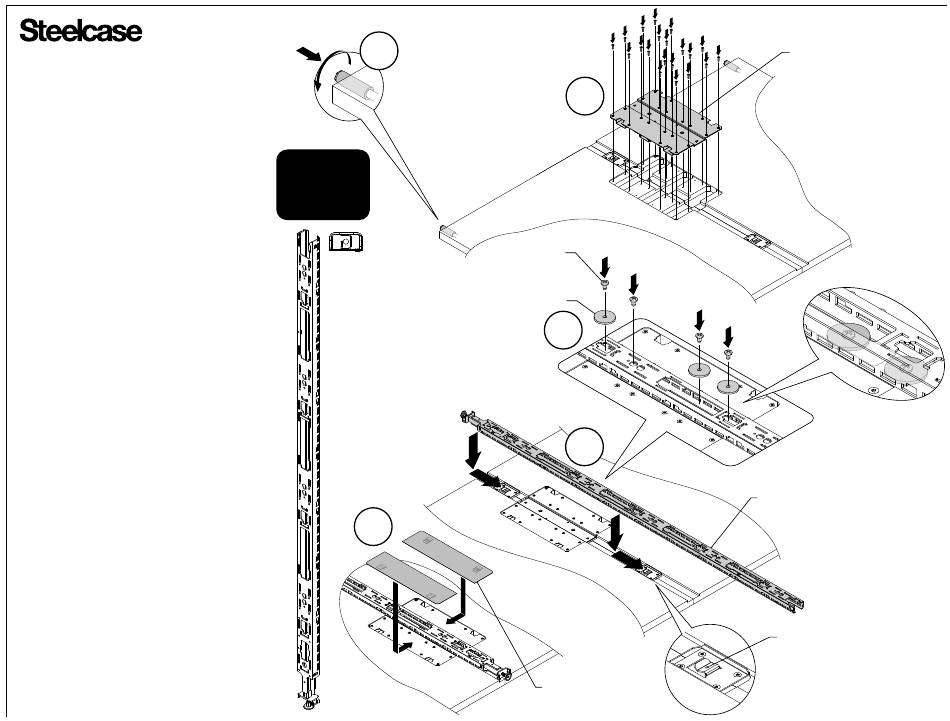 Steelcase