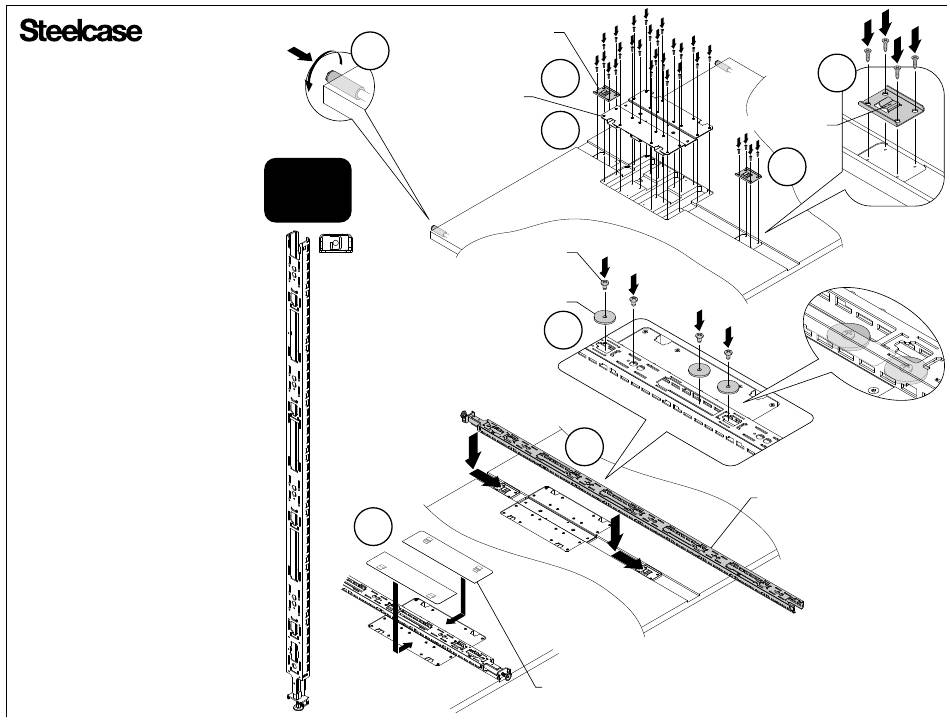 Steelcase