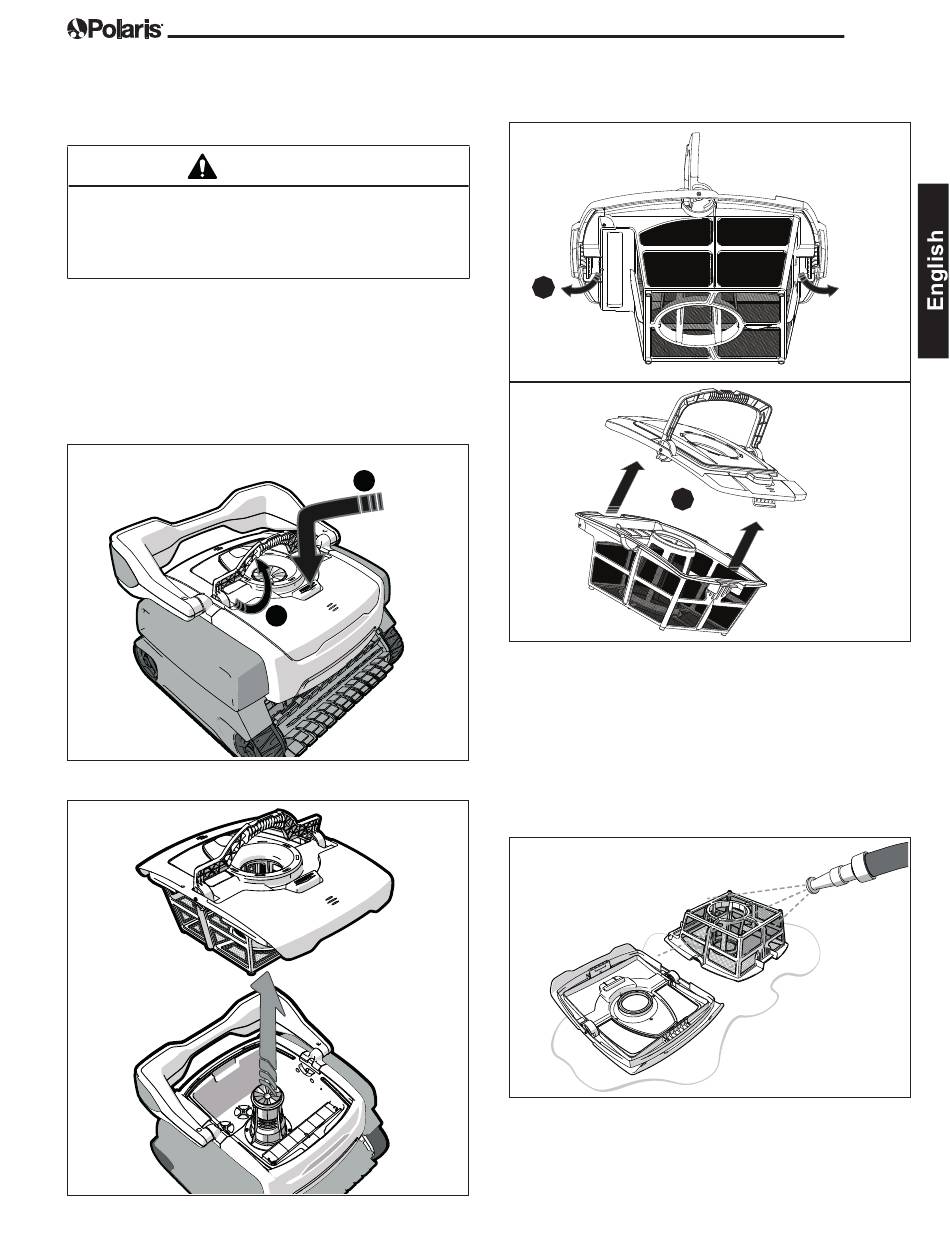 Polaris

English