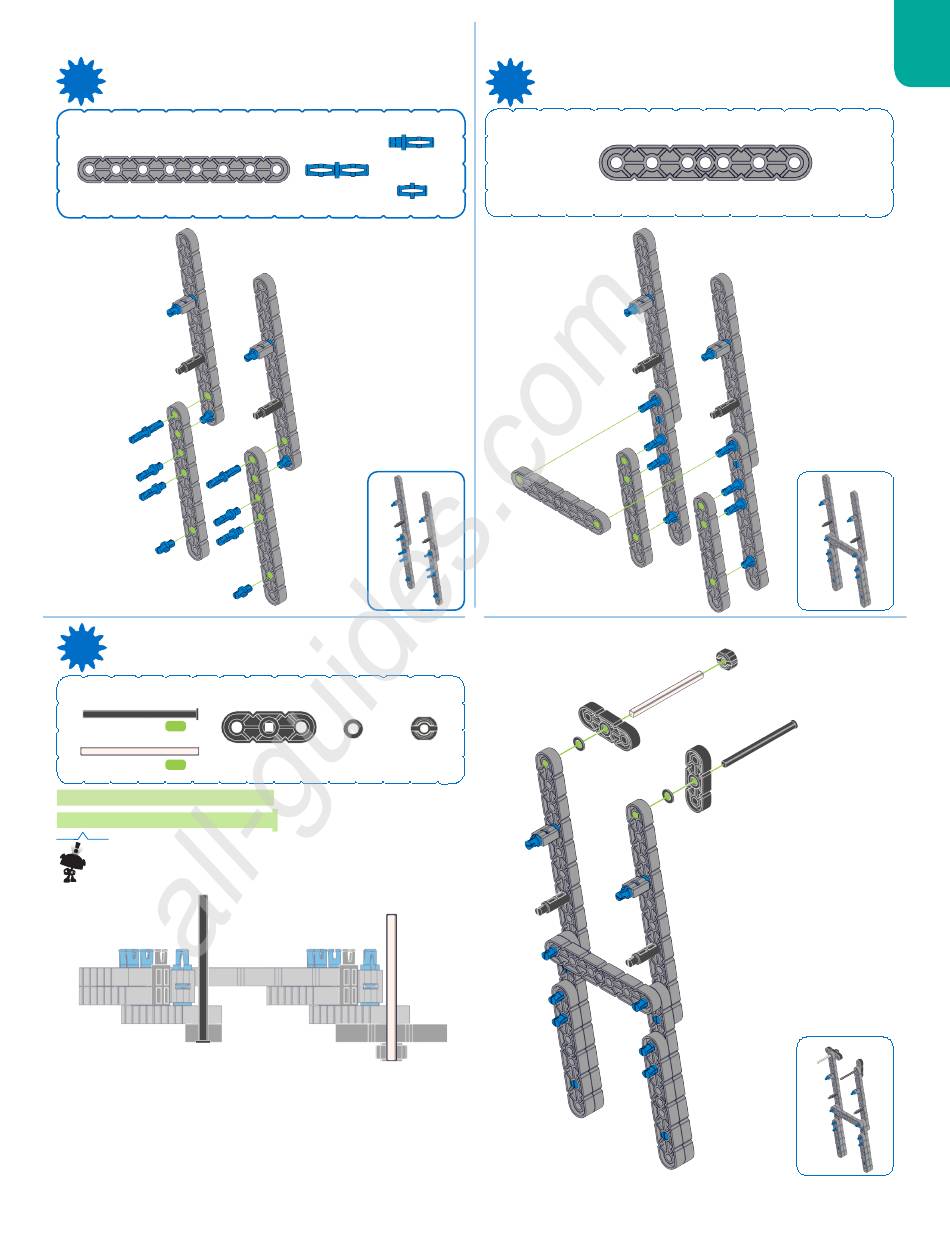 all-guides.com