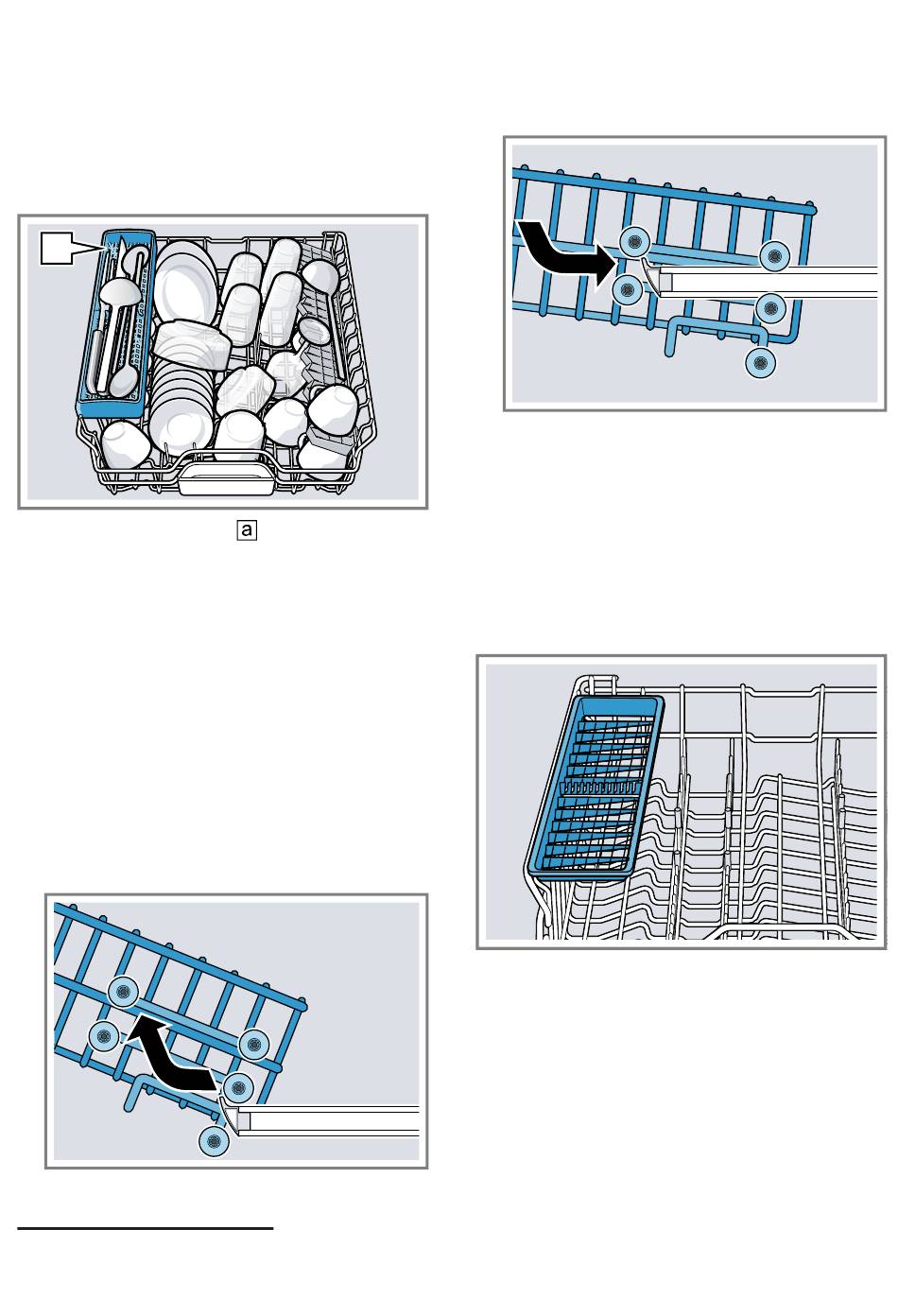 a