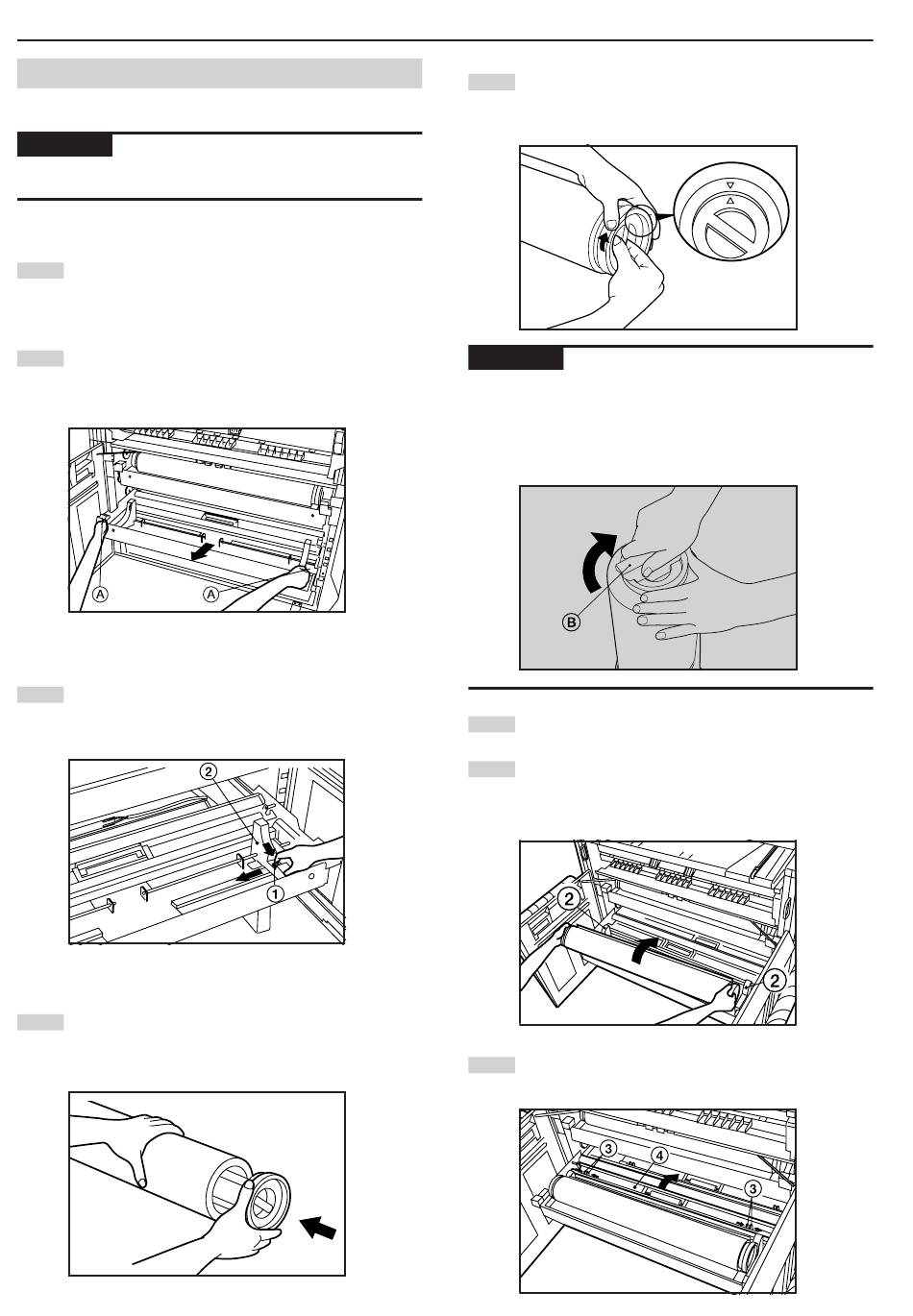 Ⓐ Ⓐ

②

①

Ⓑ

② ②

③ ④ ③