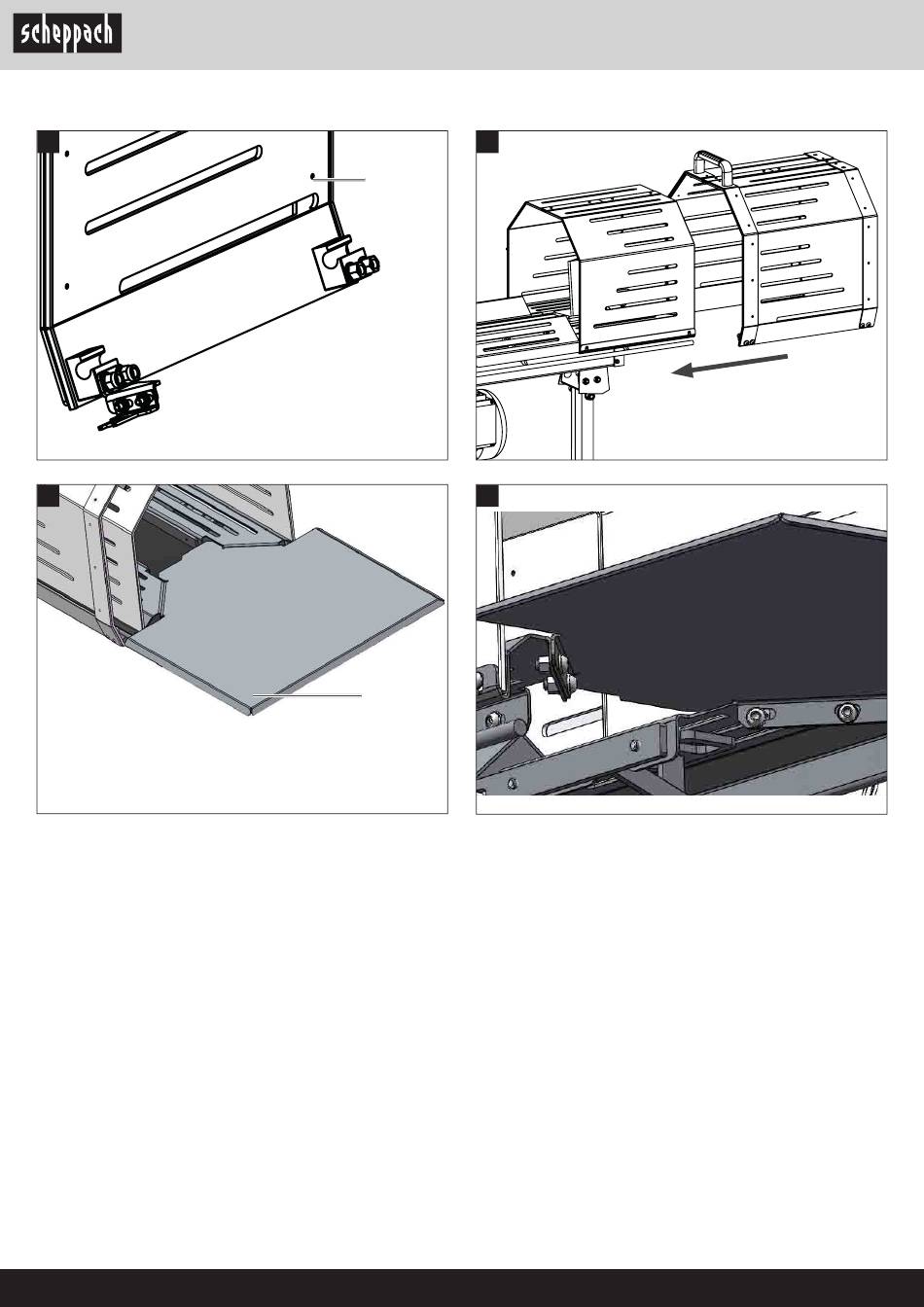 scheppach