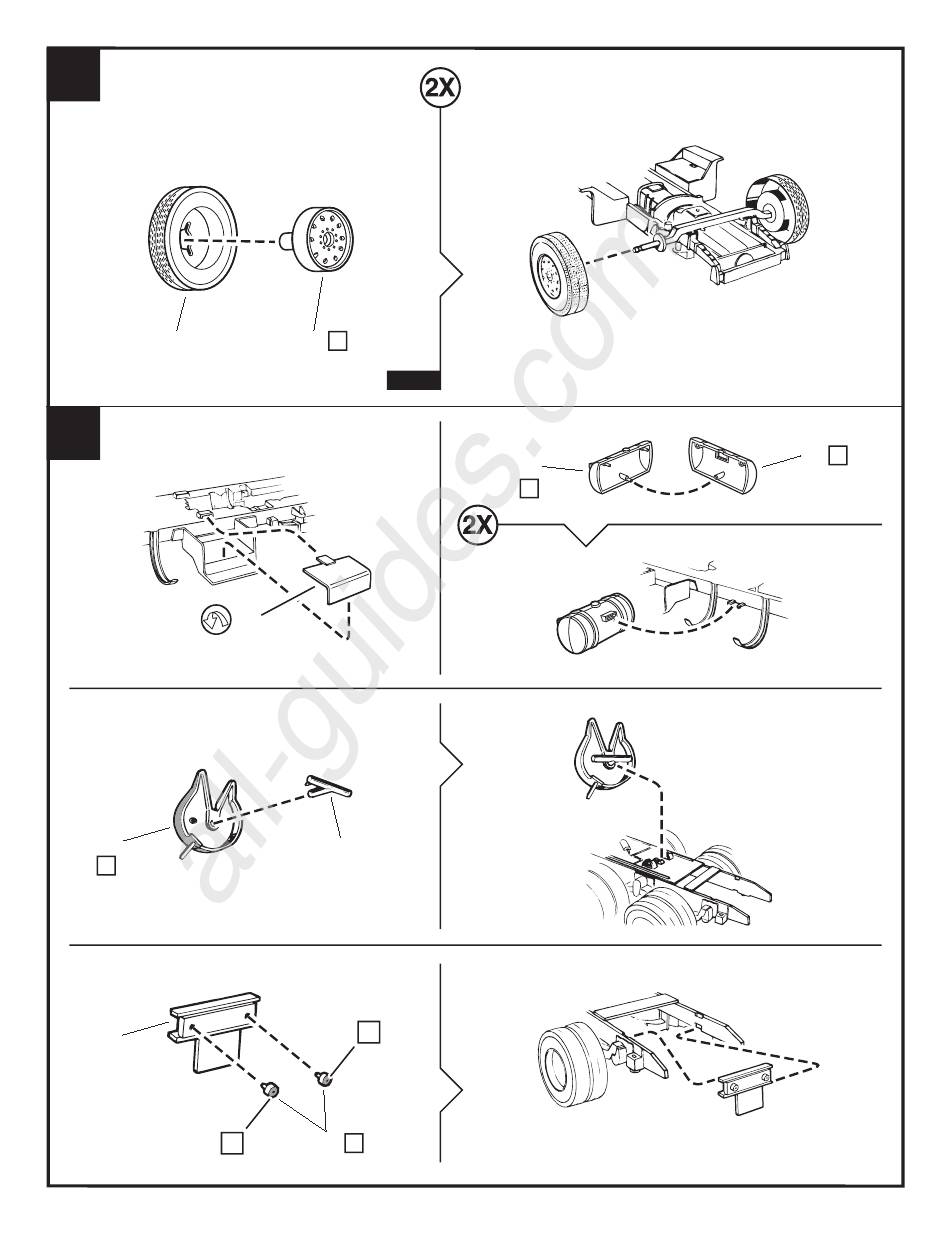 2X

2X

all-guides.com