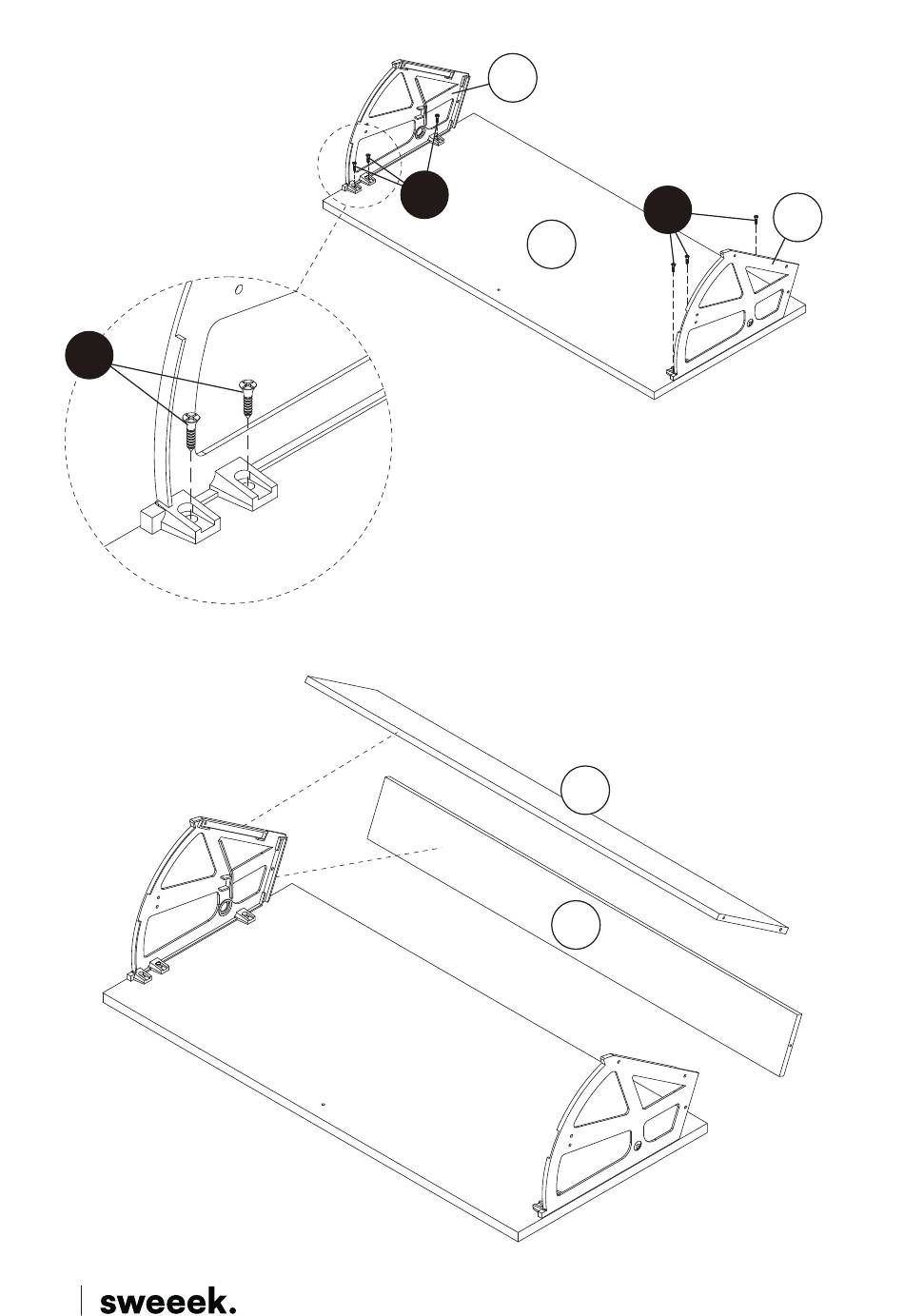 sweeek.