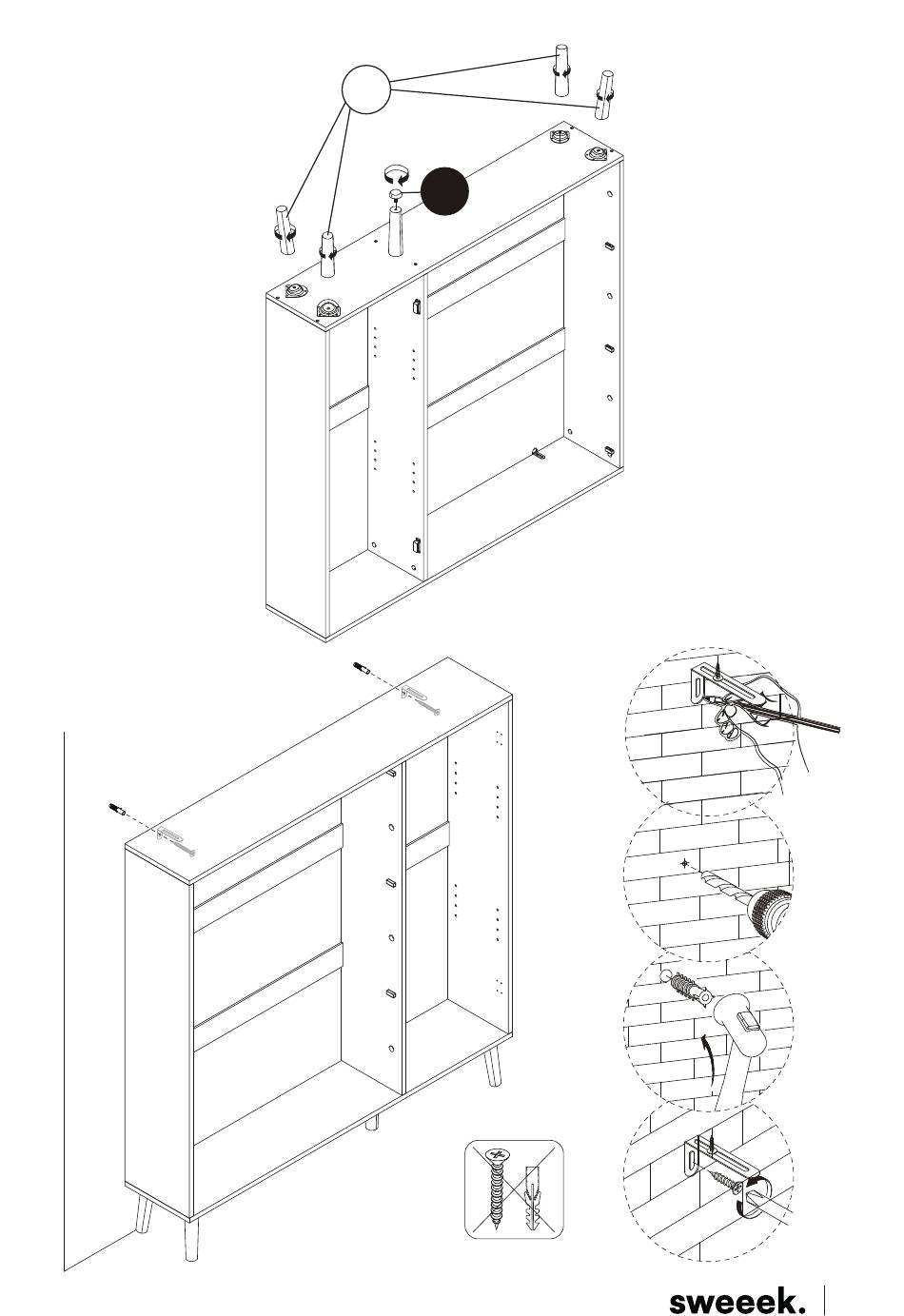 sweeek.