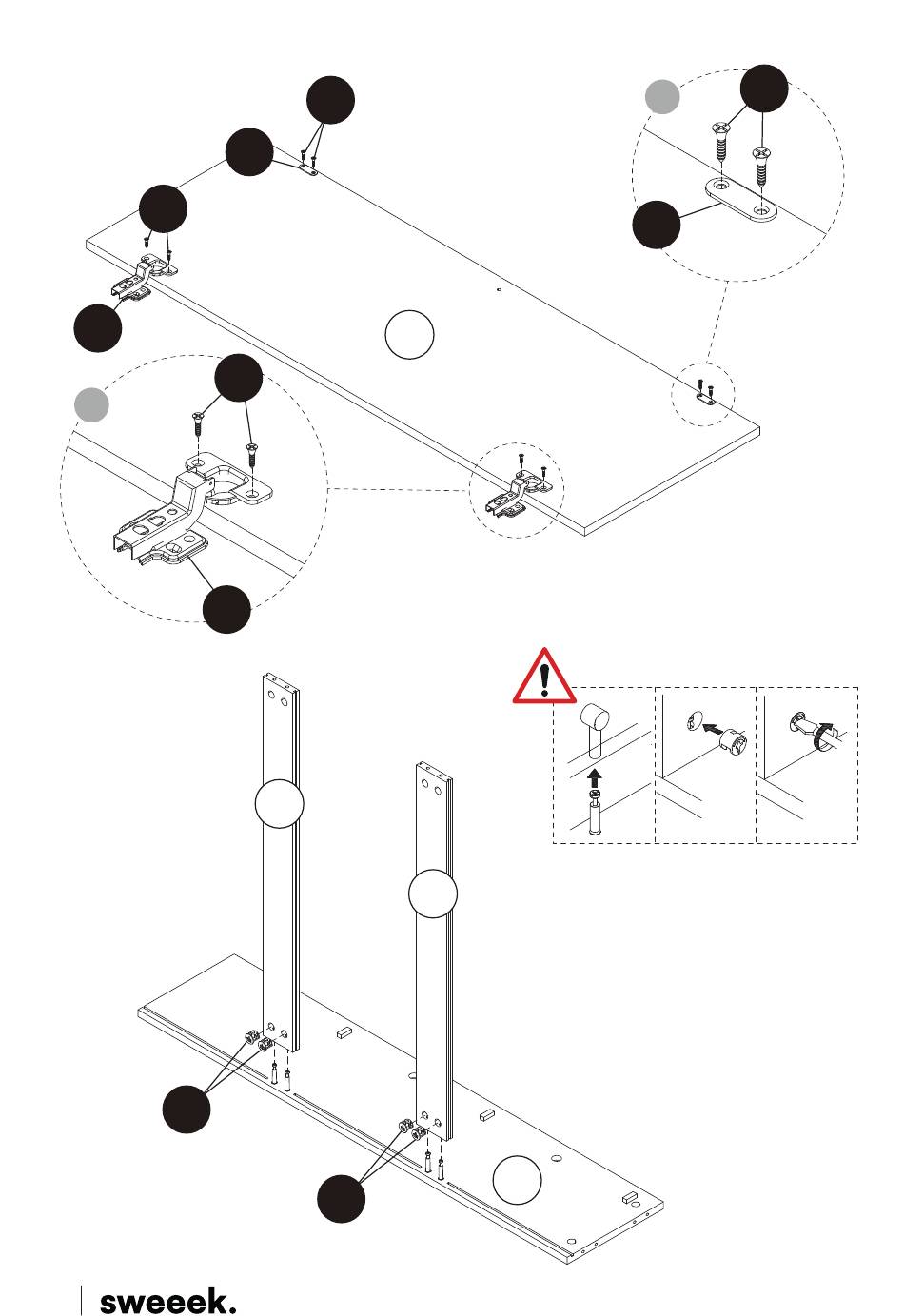 sweeek.