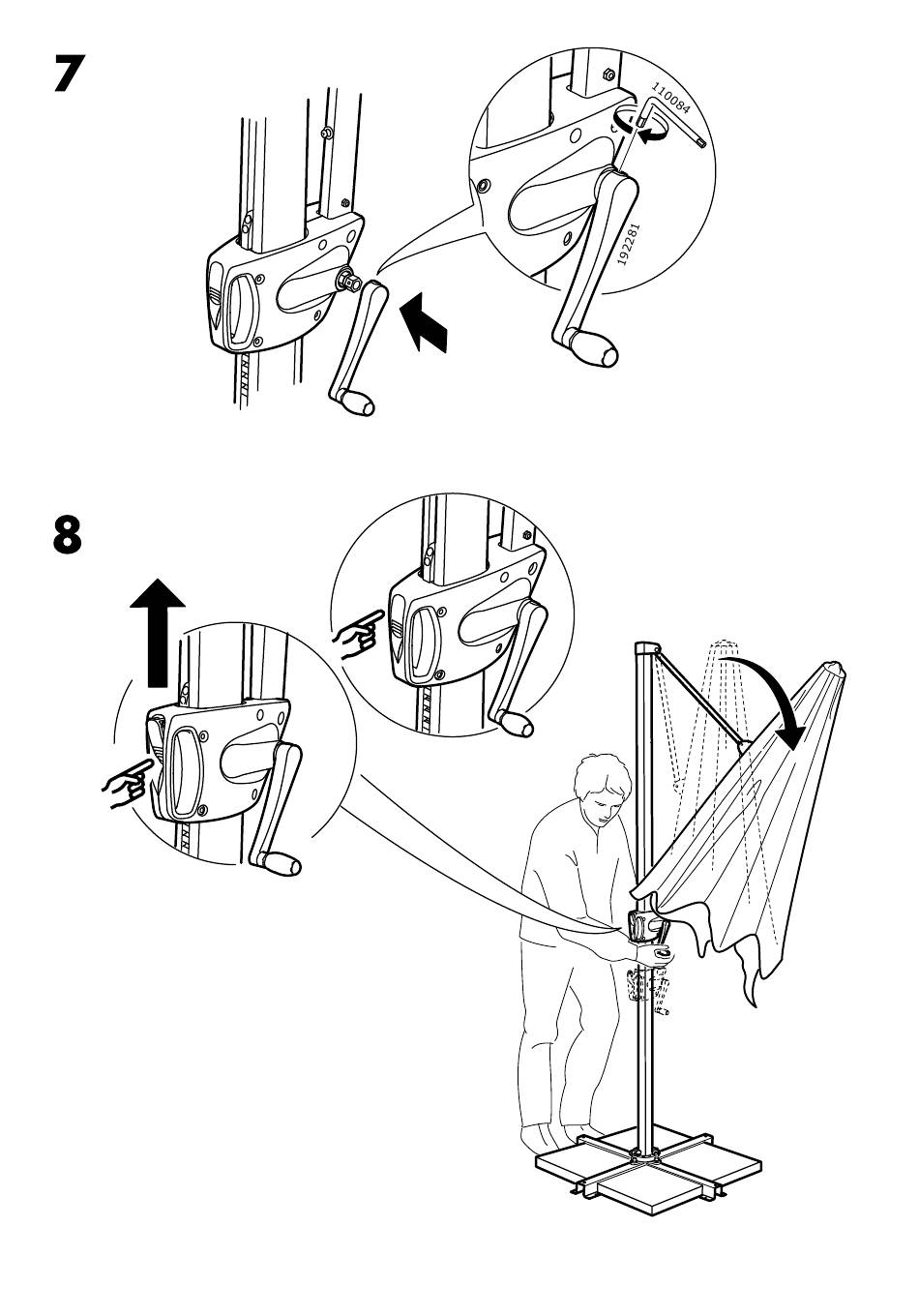 7

110084

192281

8