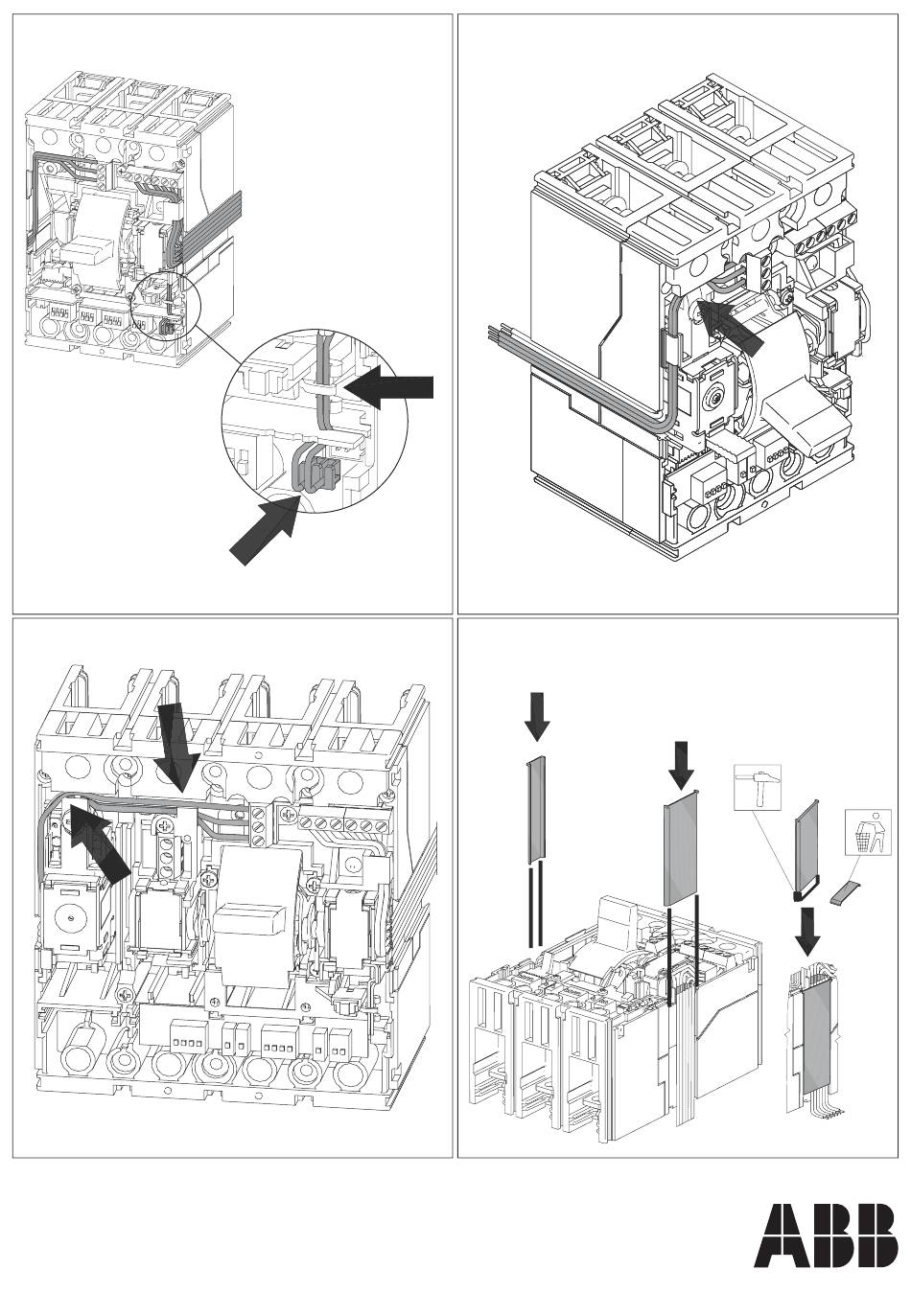 ABB