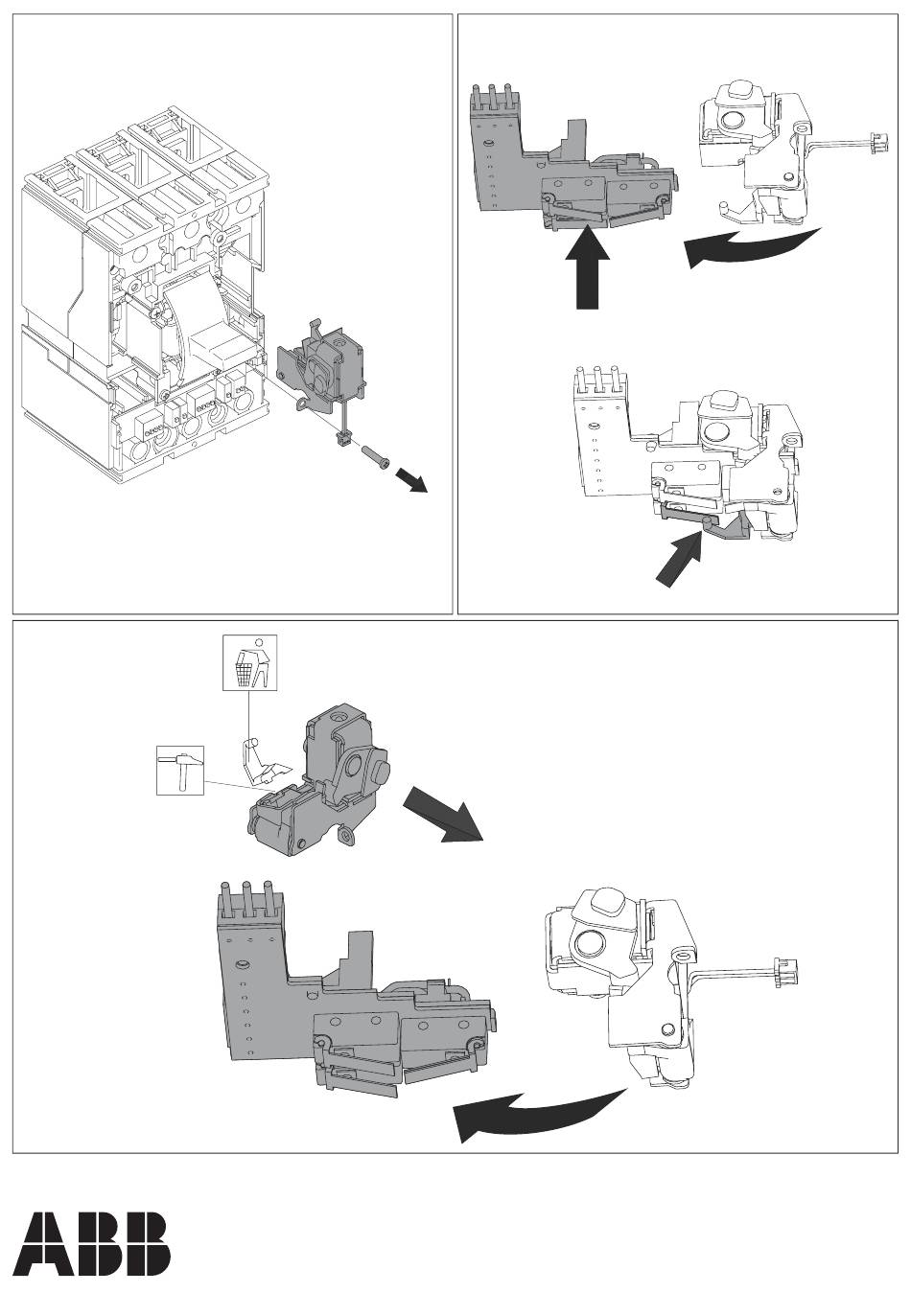 ABB