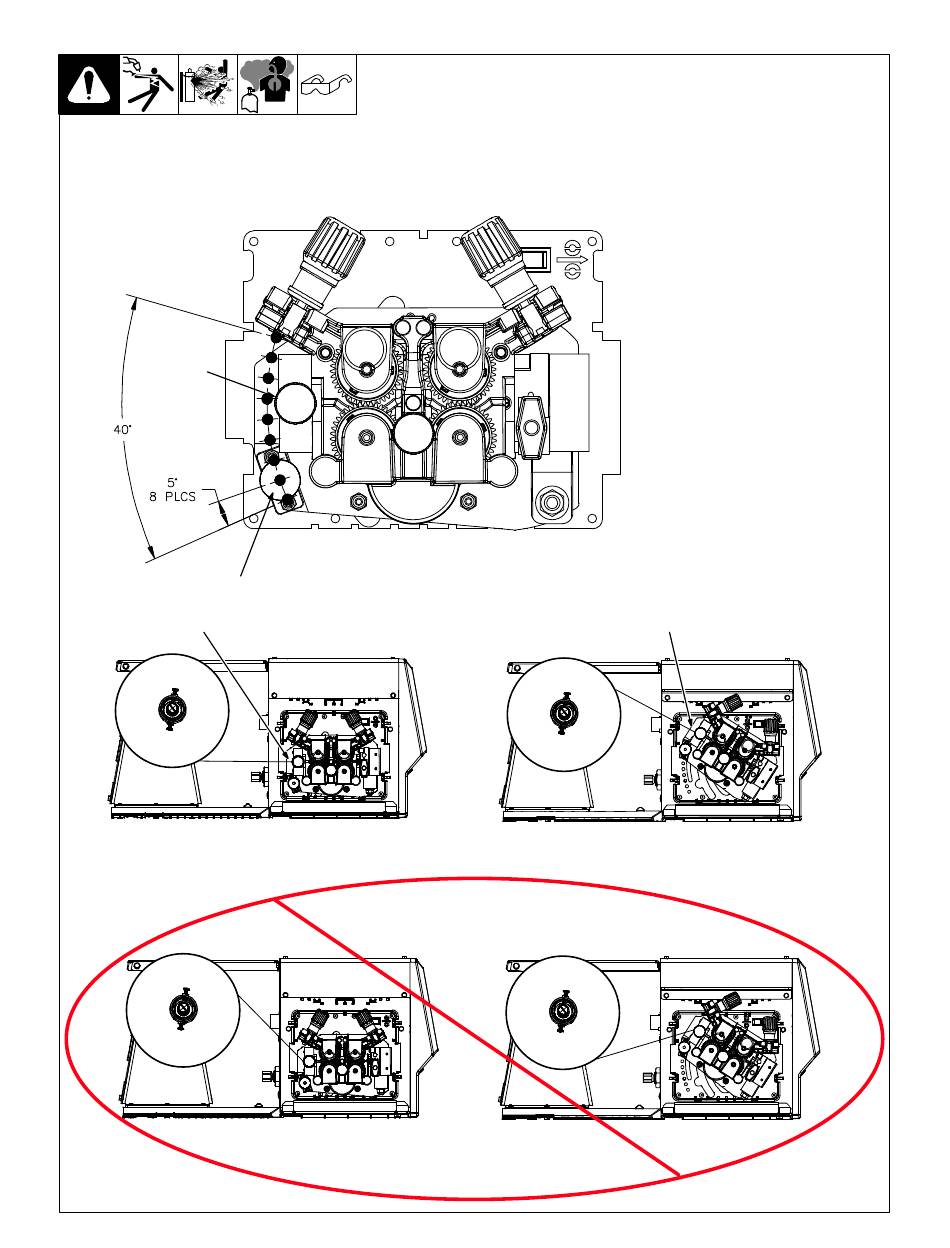 40°

5°
8 PLCS