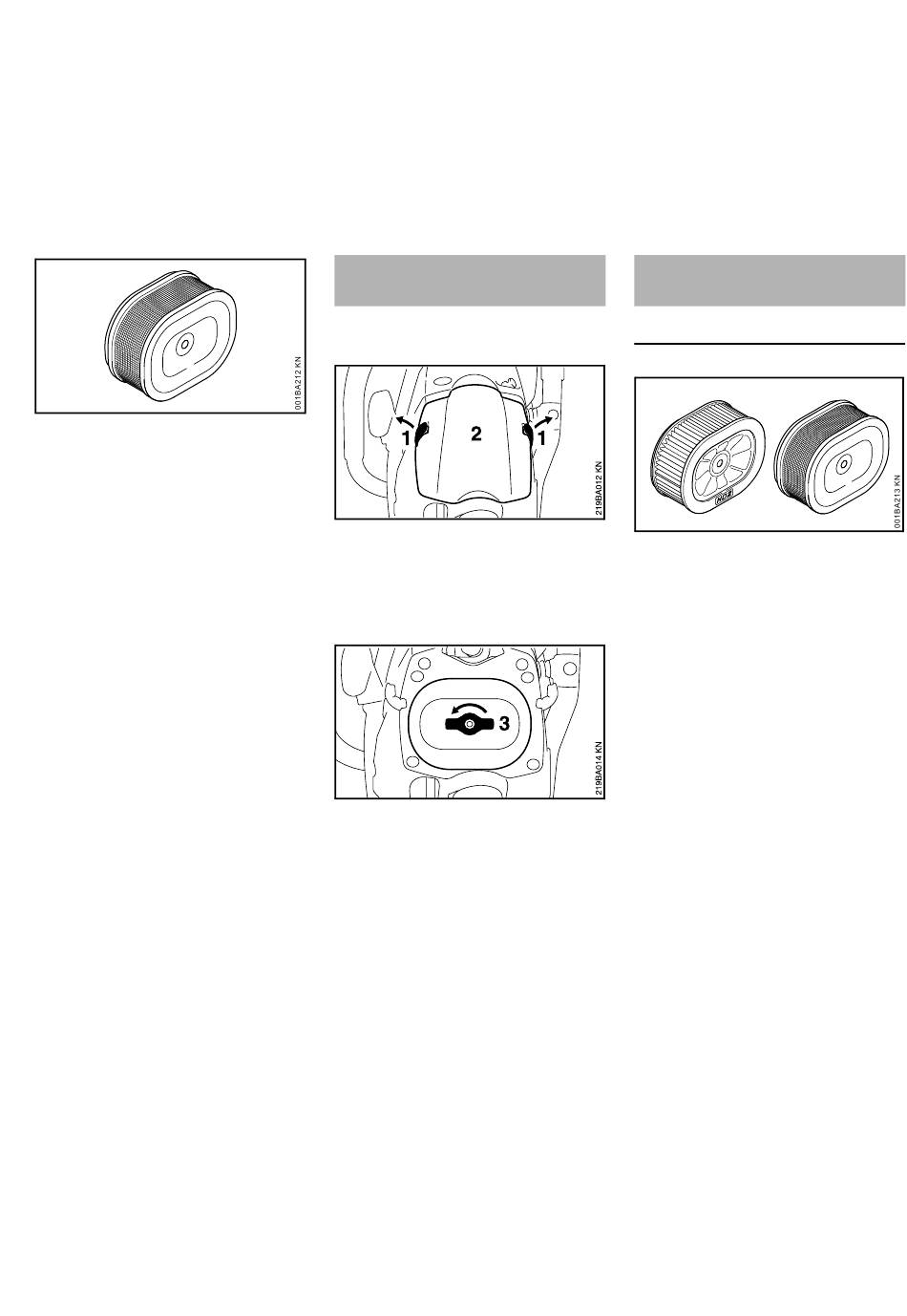 001BA212 KN

1 2 1

219BA012 KN

3

219BA014 KN

HD2

001BA213 KN