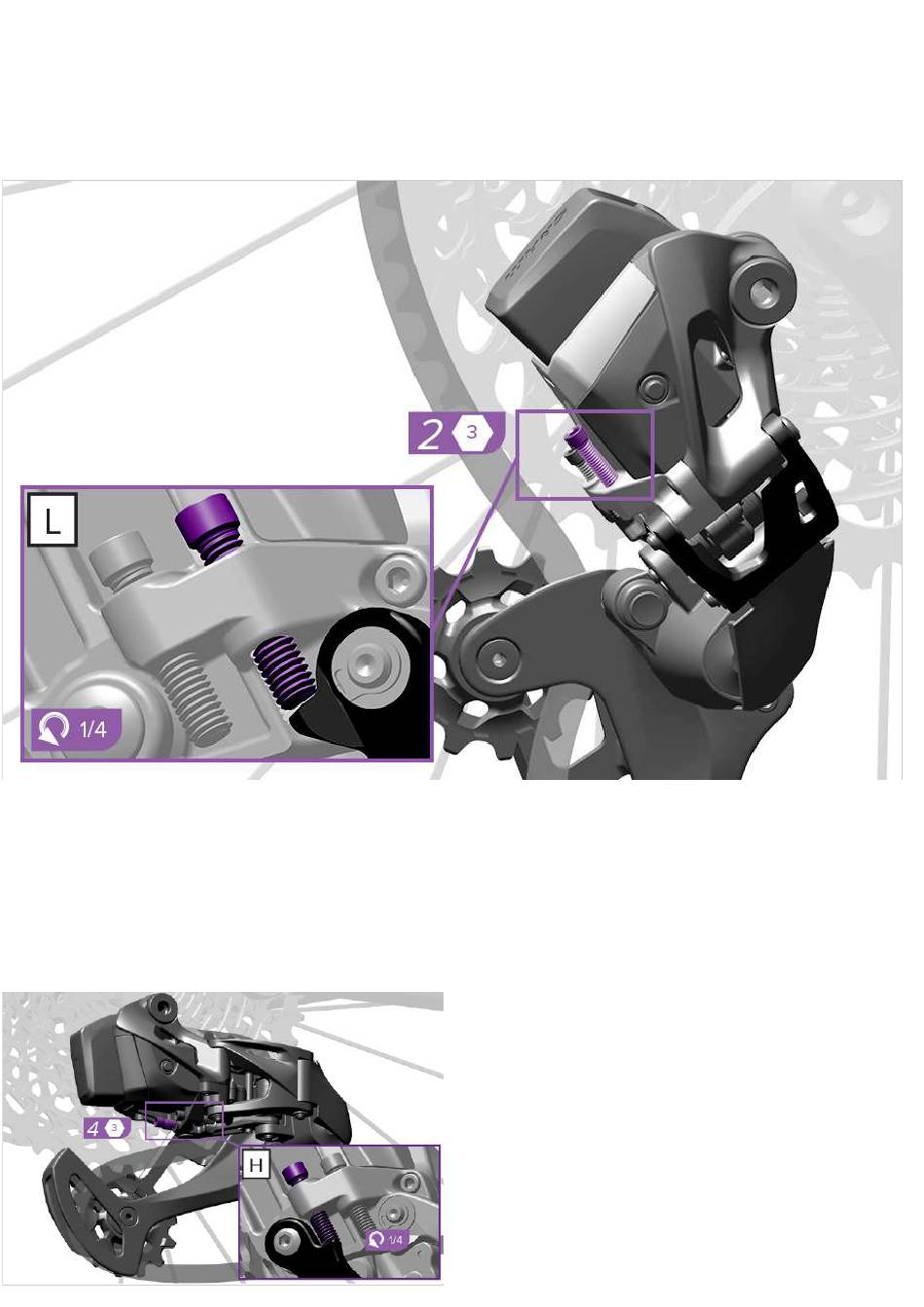 2 3

L

1/4

4 3

H

1/4