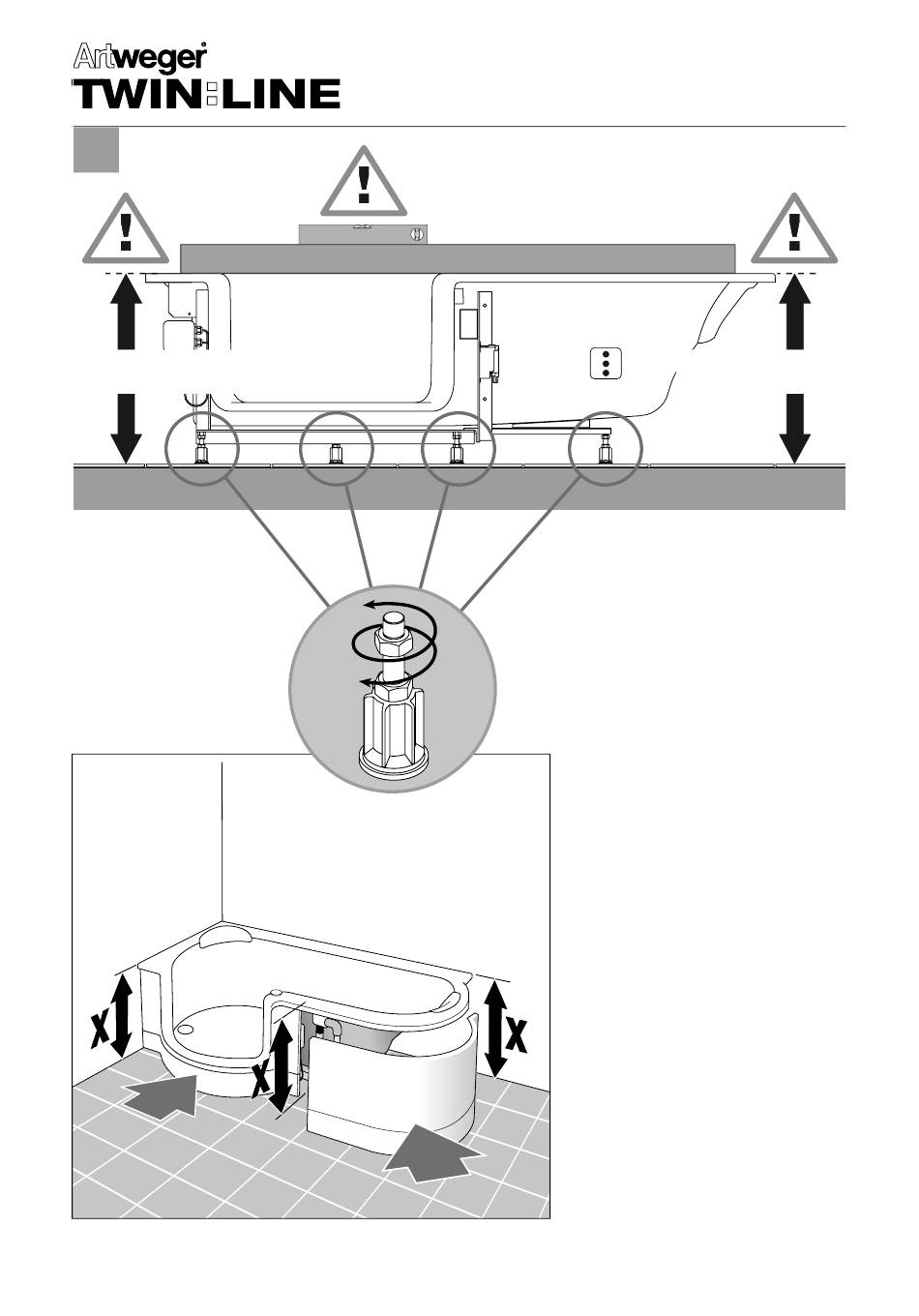 Artweger
TWIN:LINE

X
X
X