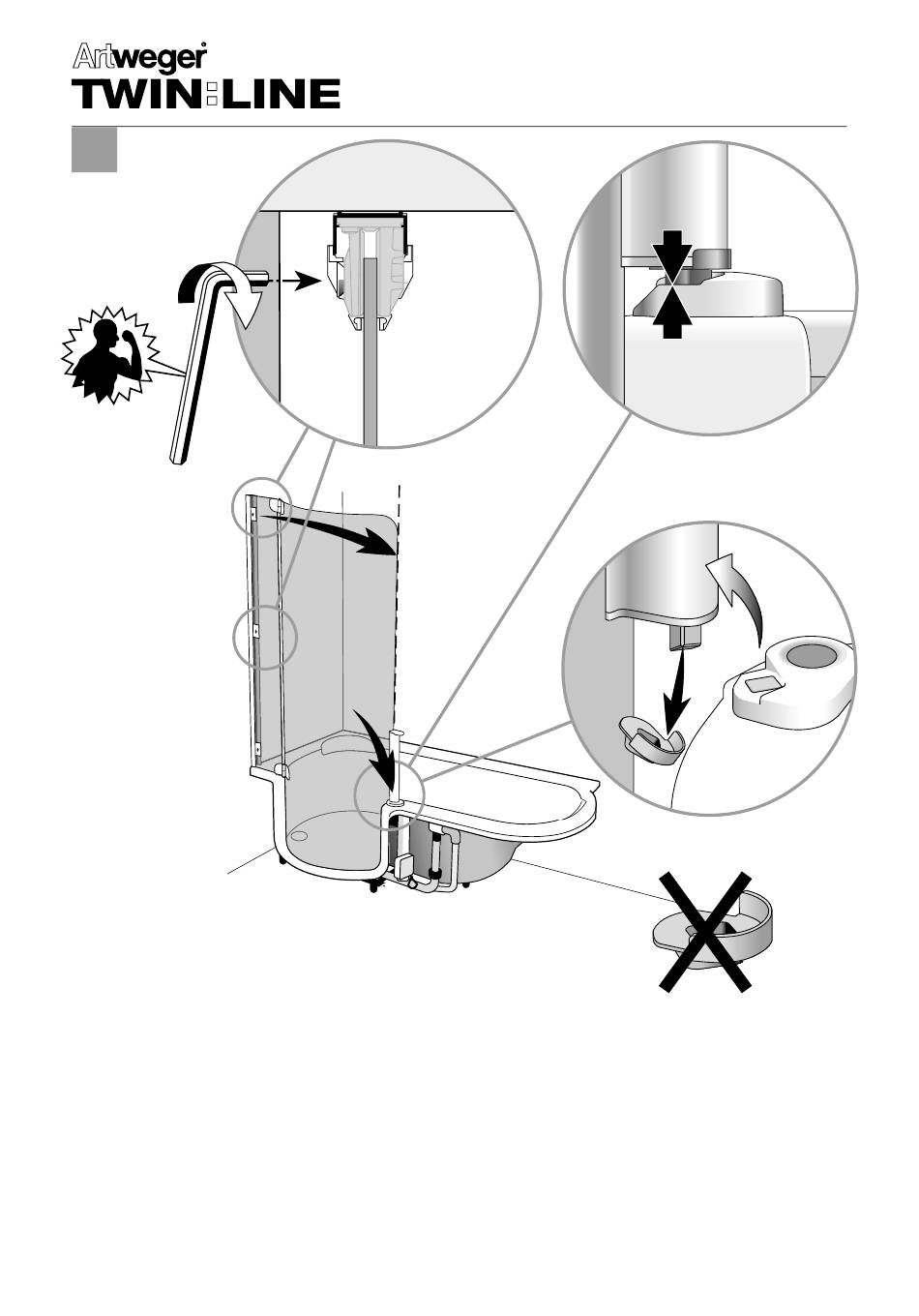 Artweger
TWIN:LINE