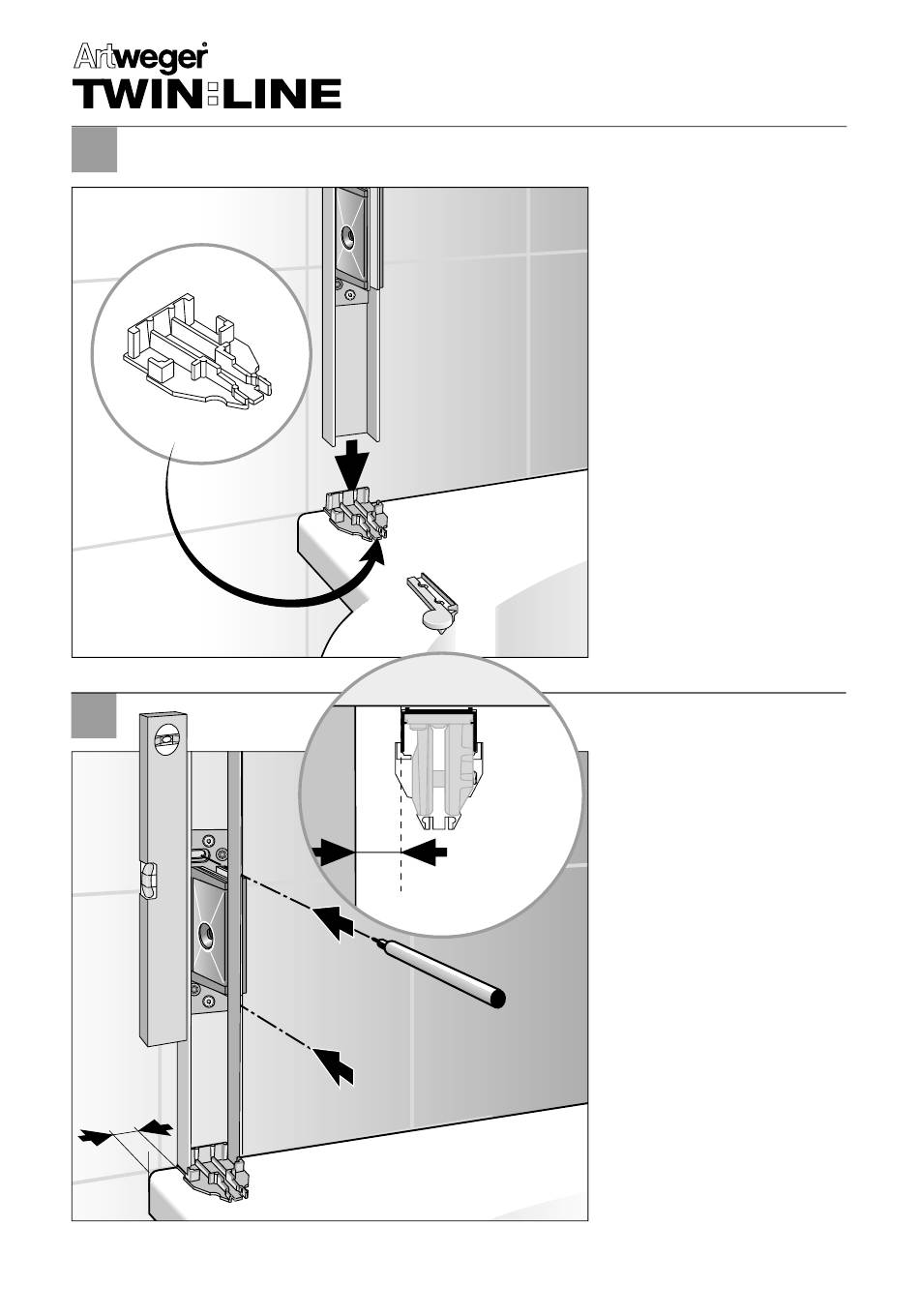 Artweger
TWIN:LINE