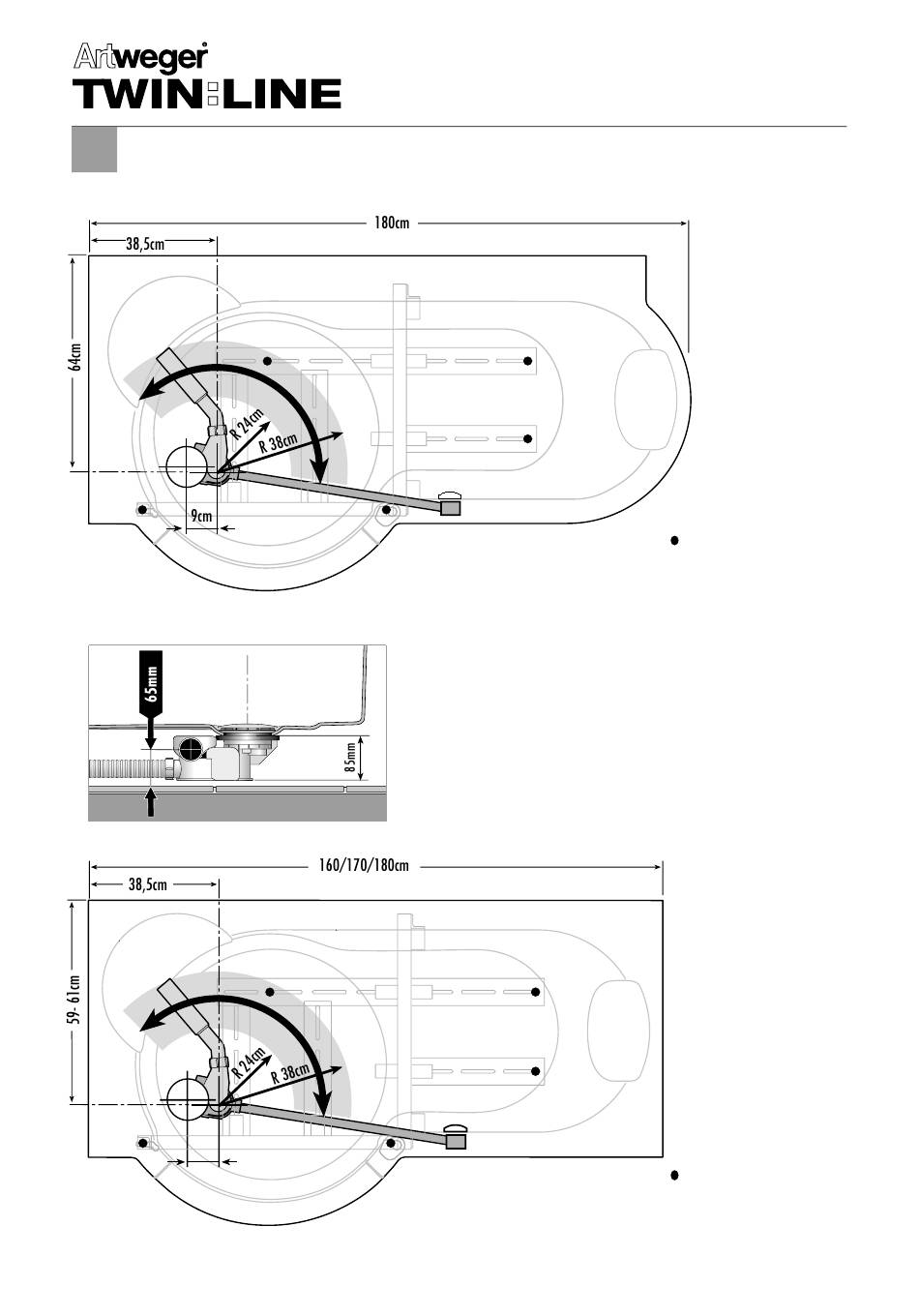 Artweger
TWIN:LINE

180cm
38,5cm
64cm
R 24cm
R 38cm
9cm

65mm
85mm

160/170/180cm
38,5cm
59- 61cm
R 24cm
R 38cm