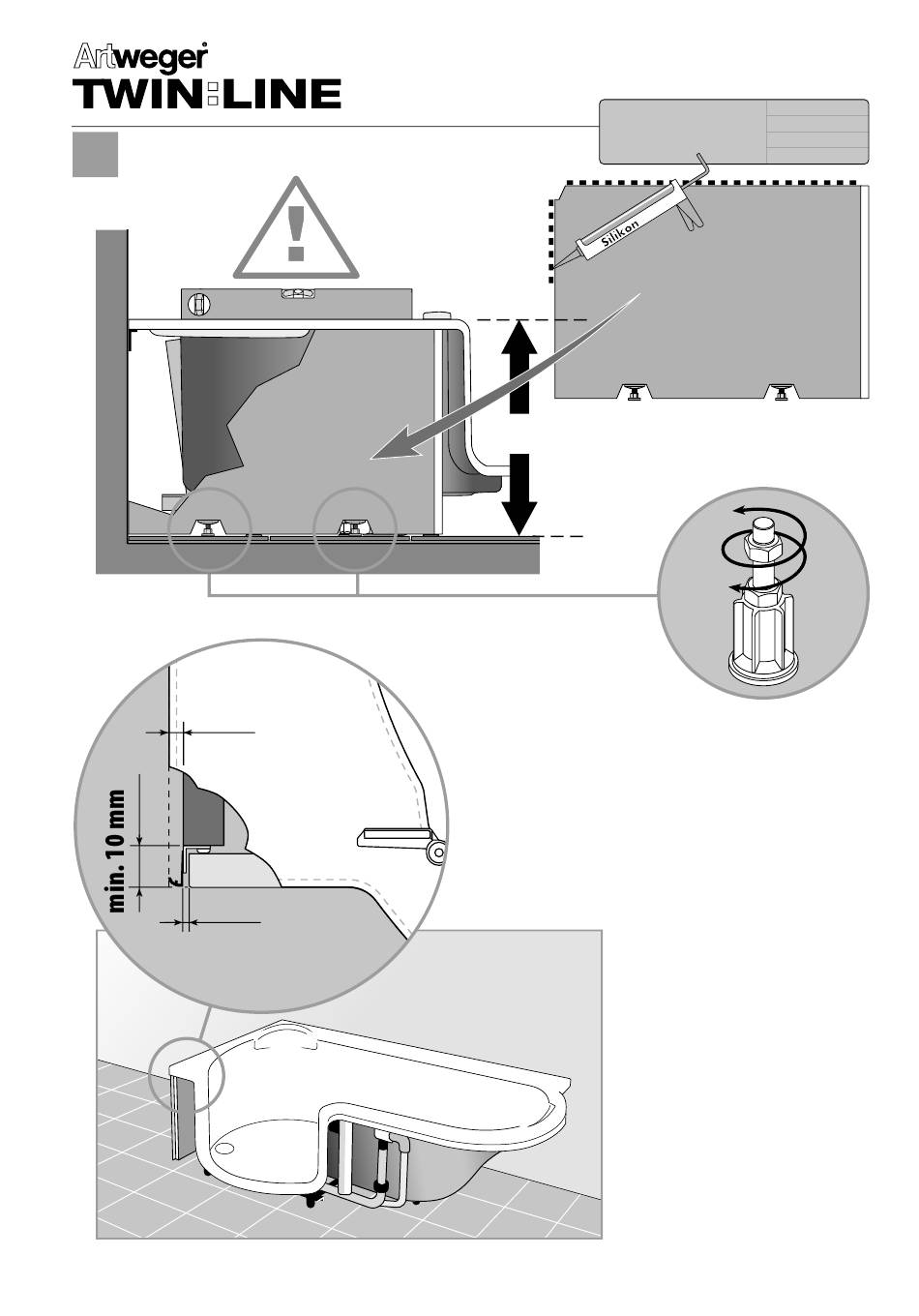 Artweger
TWIN:LINE

Silikon

min. 10 mm