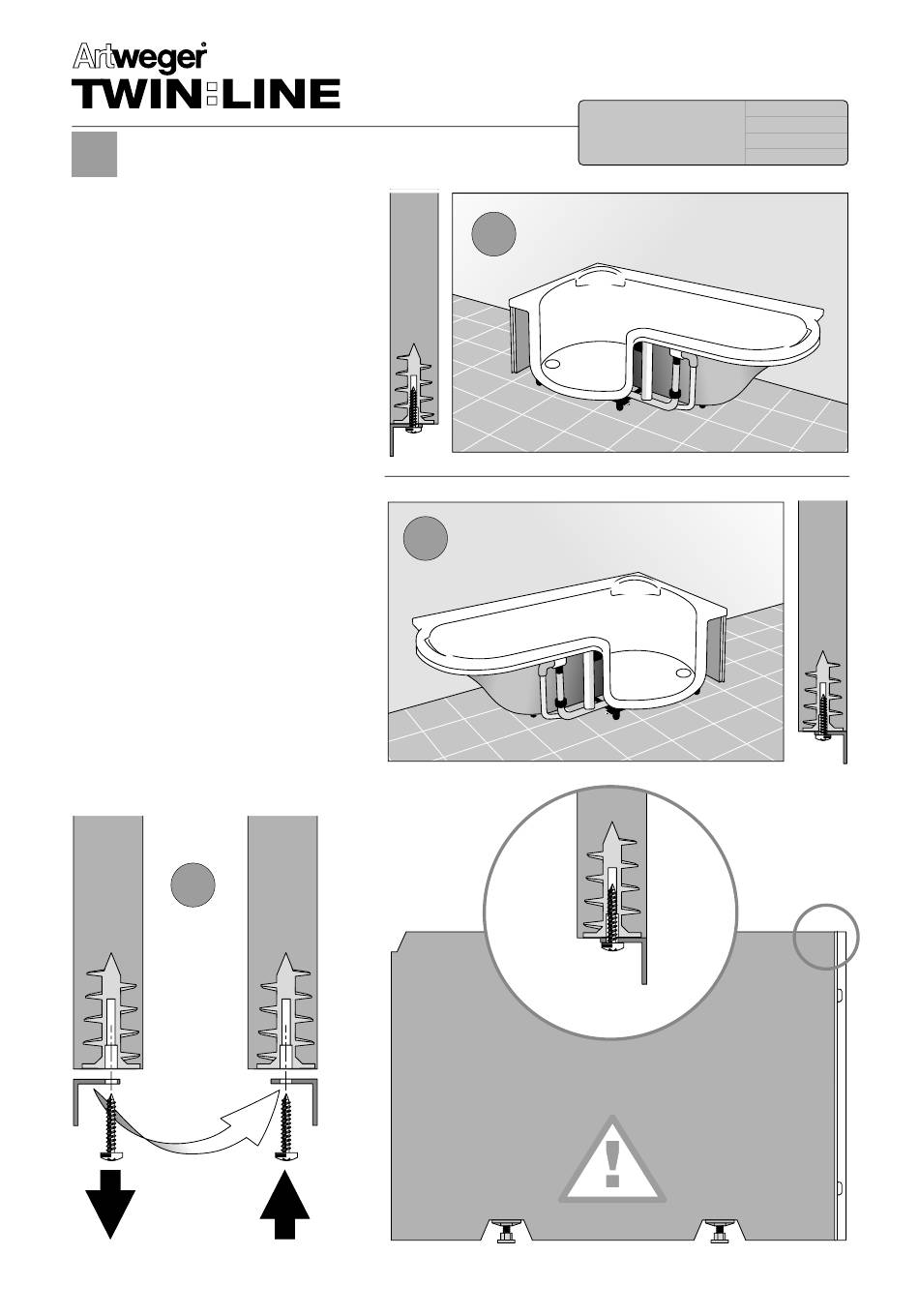 Artweger
TWIN:LINE