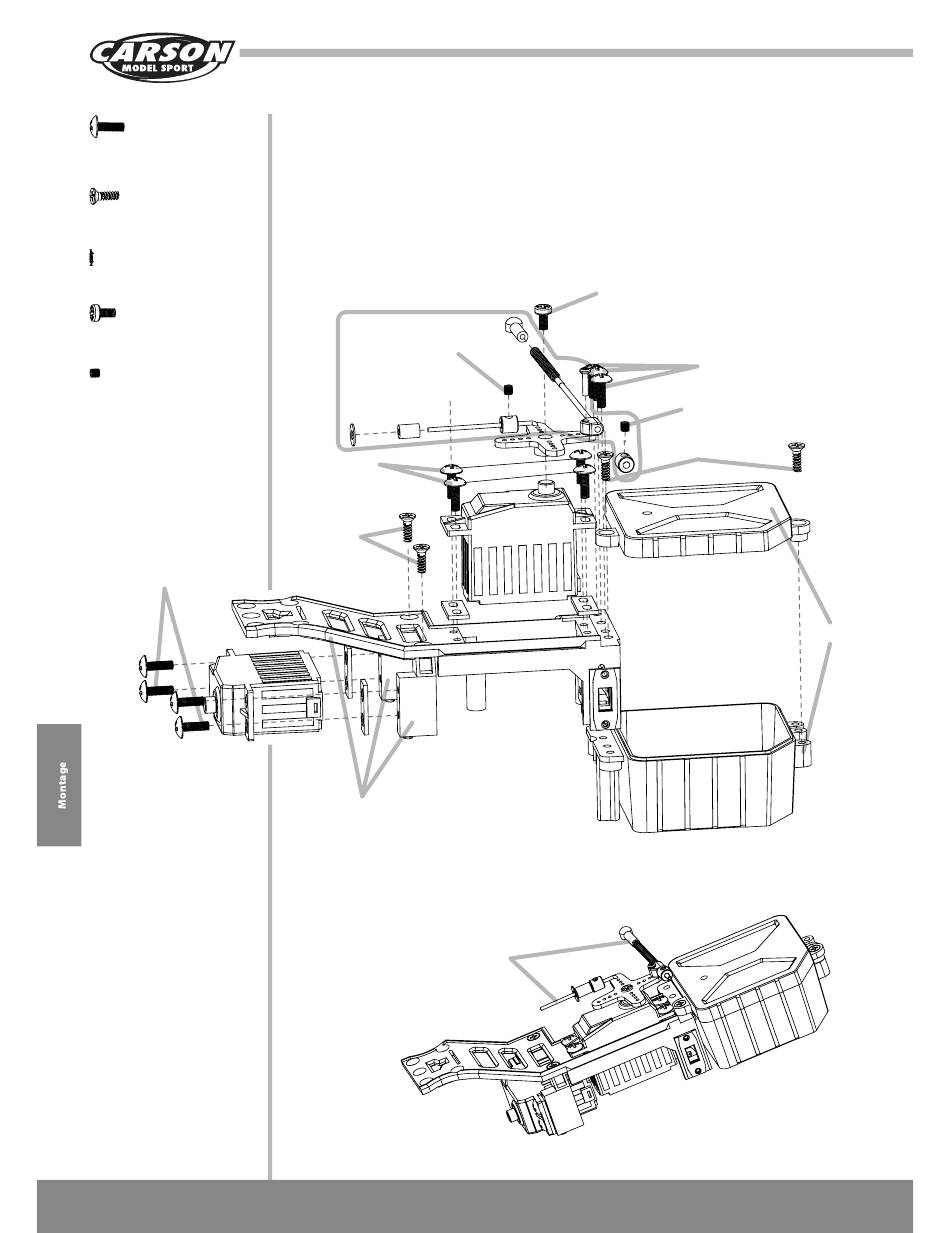 CARSON
MODEL SPORT

Montage