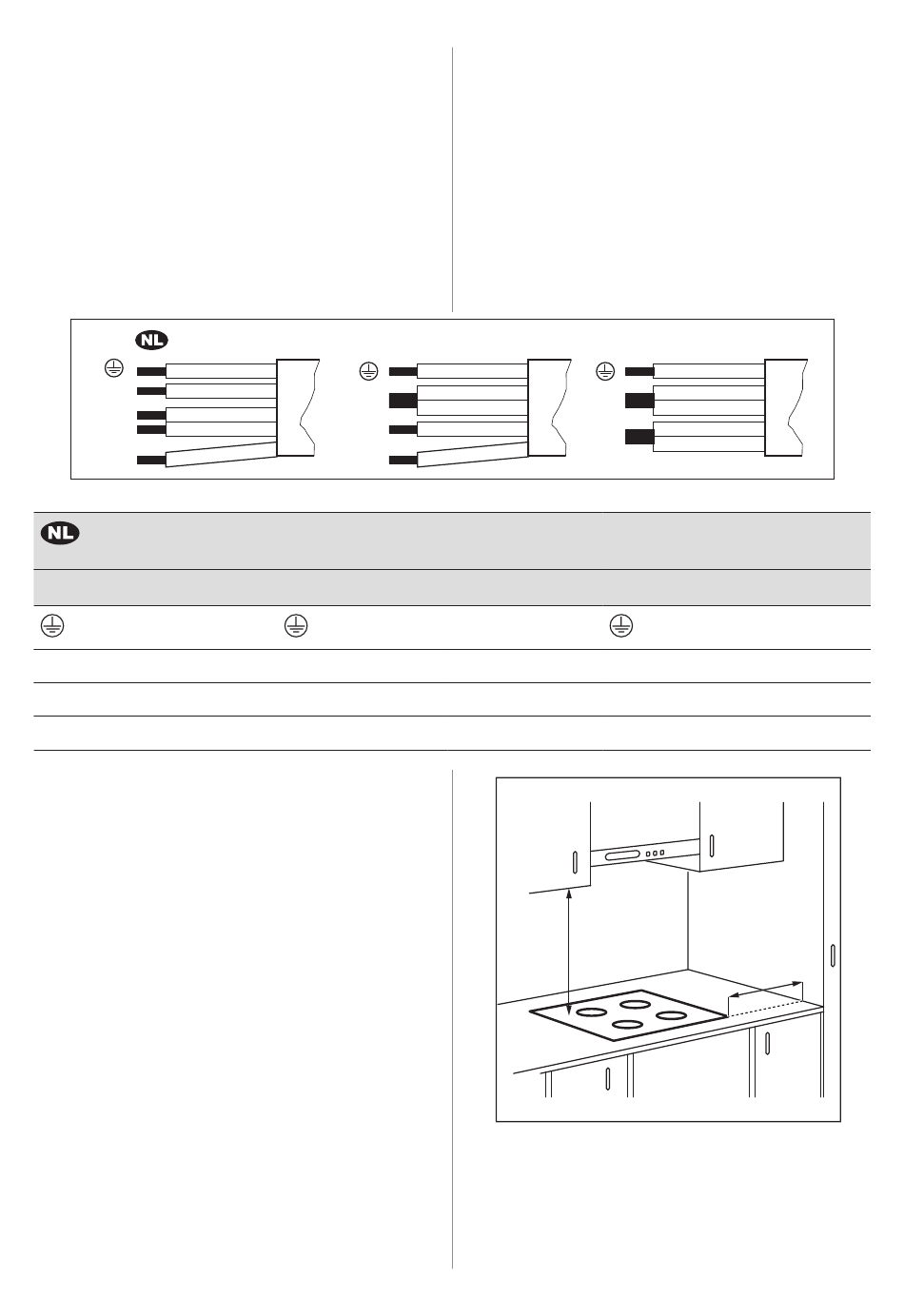 NL

NL