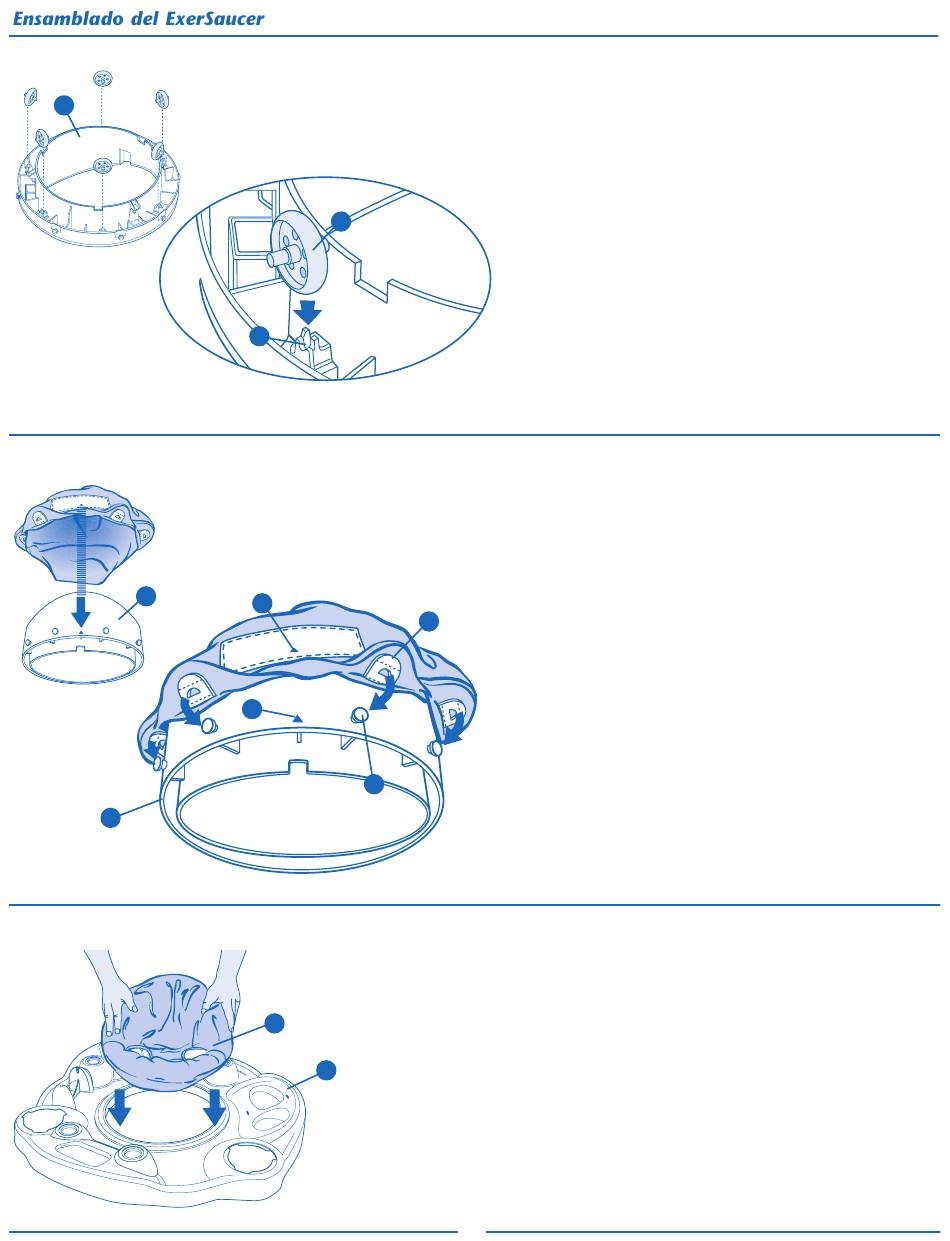 Ensamblado del ExerSaucer