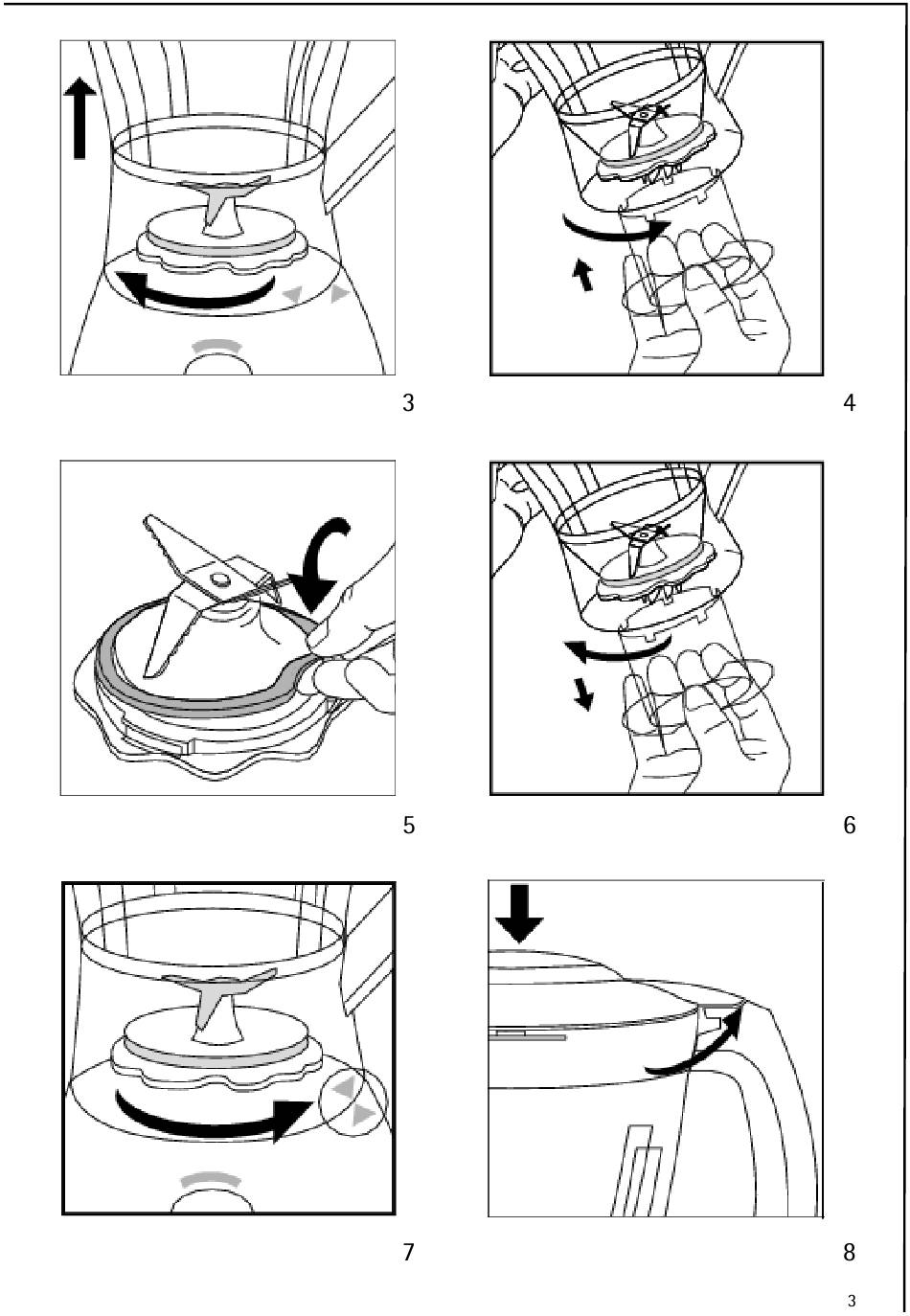 3

4

5

6

7

8

3