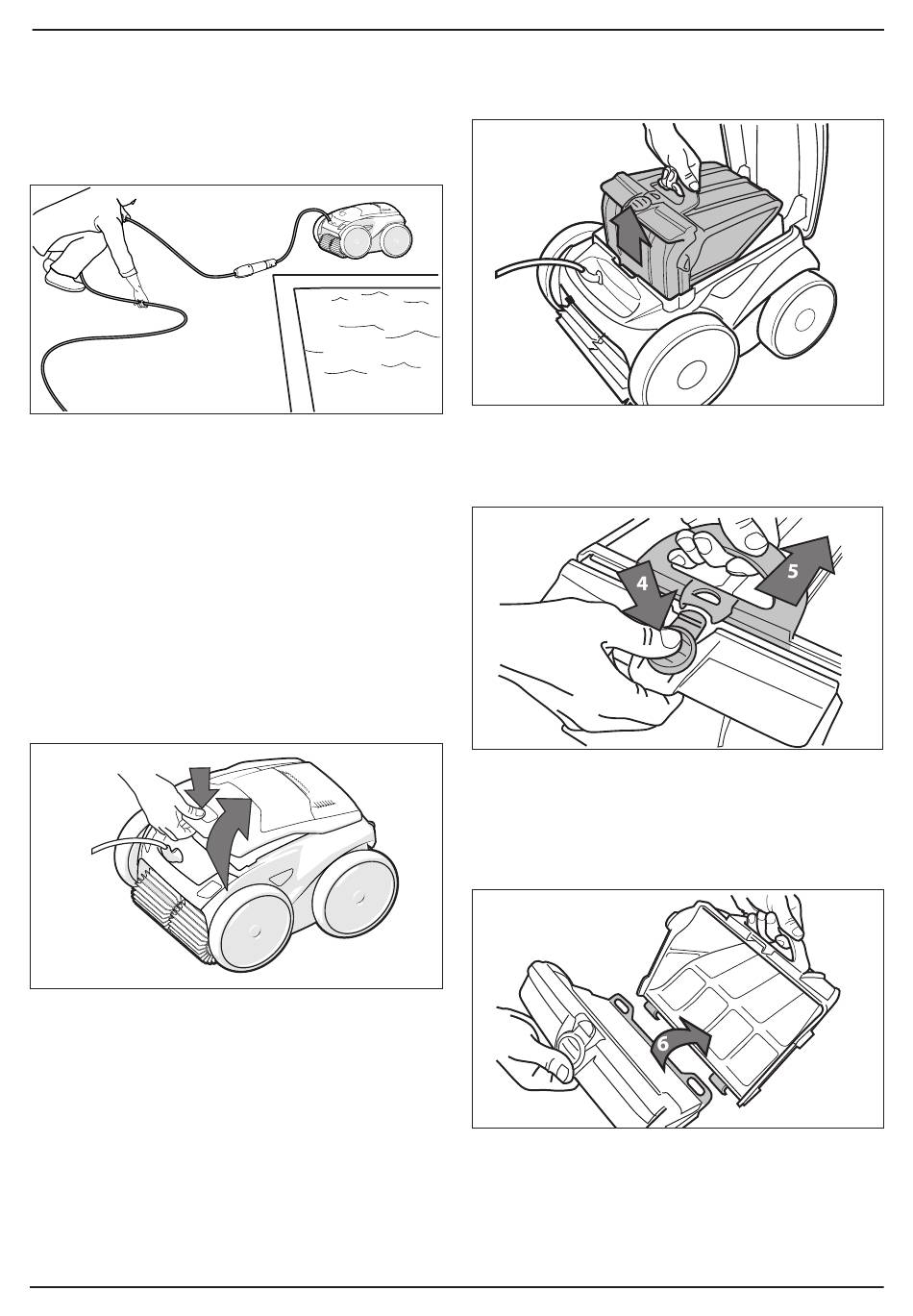 4

5

6