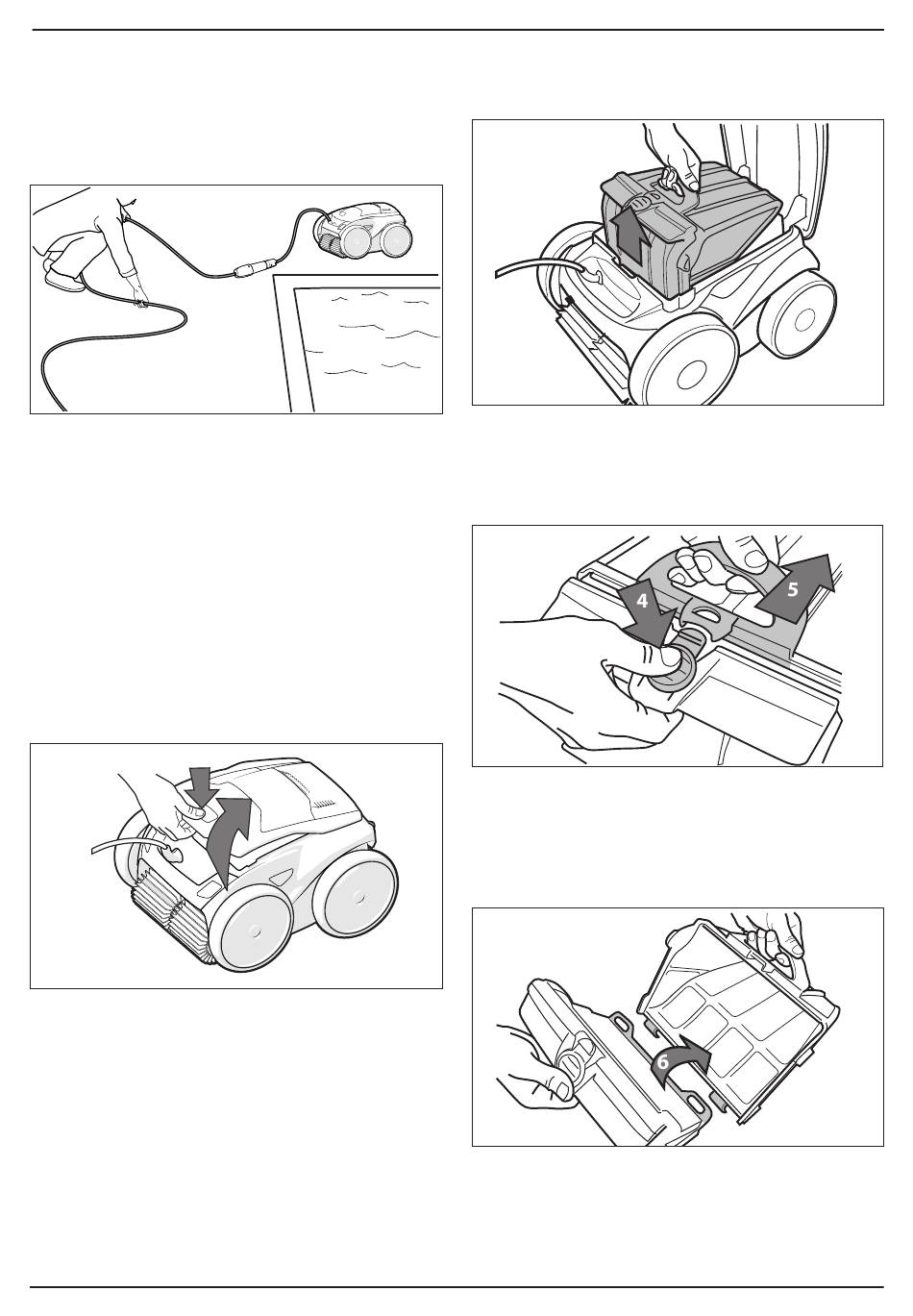 4

5

6