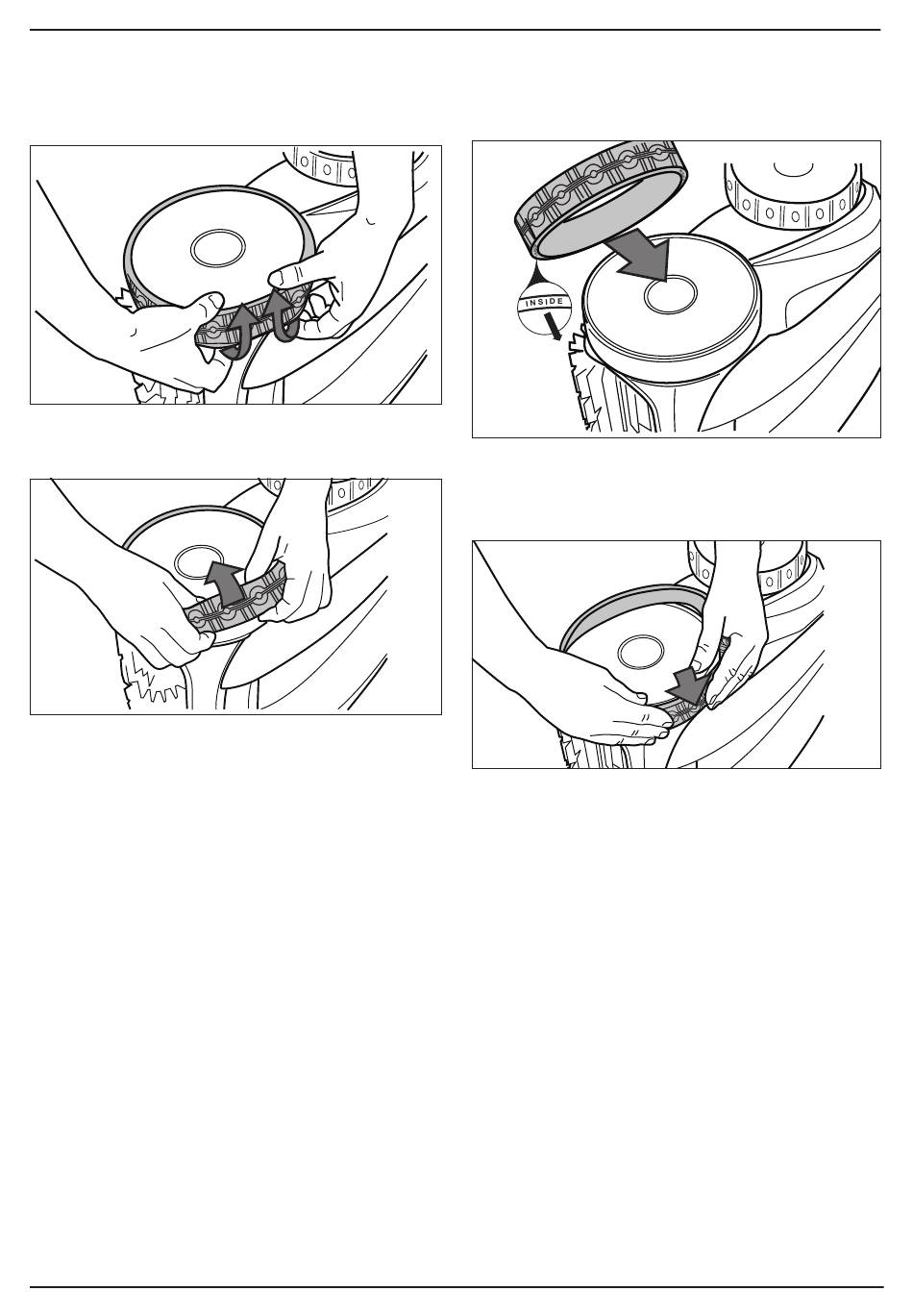 INSIDE