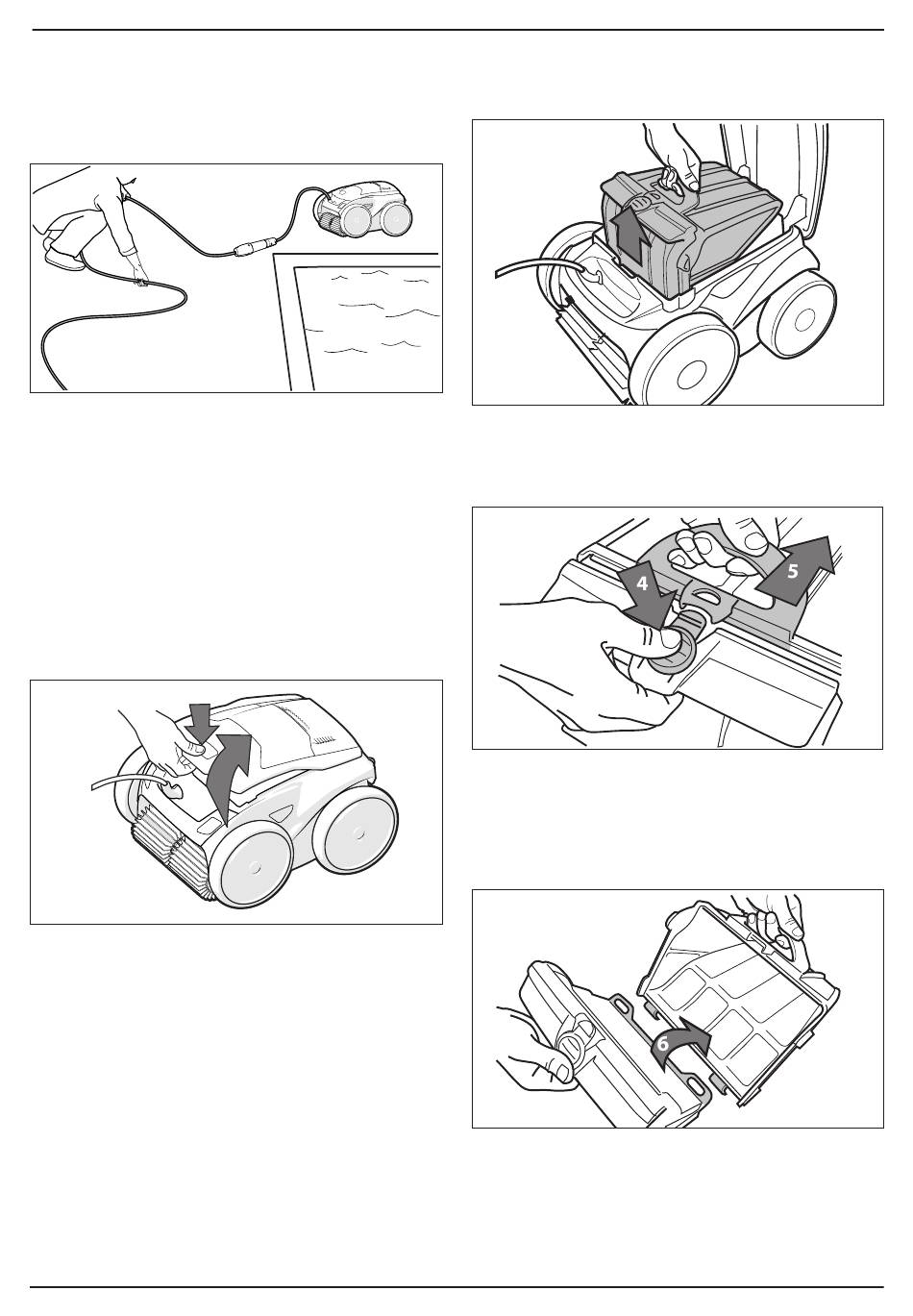 4

5

6