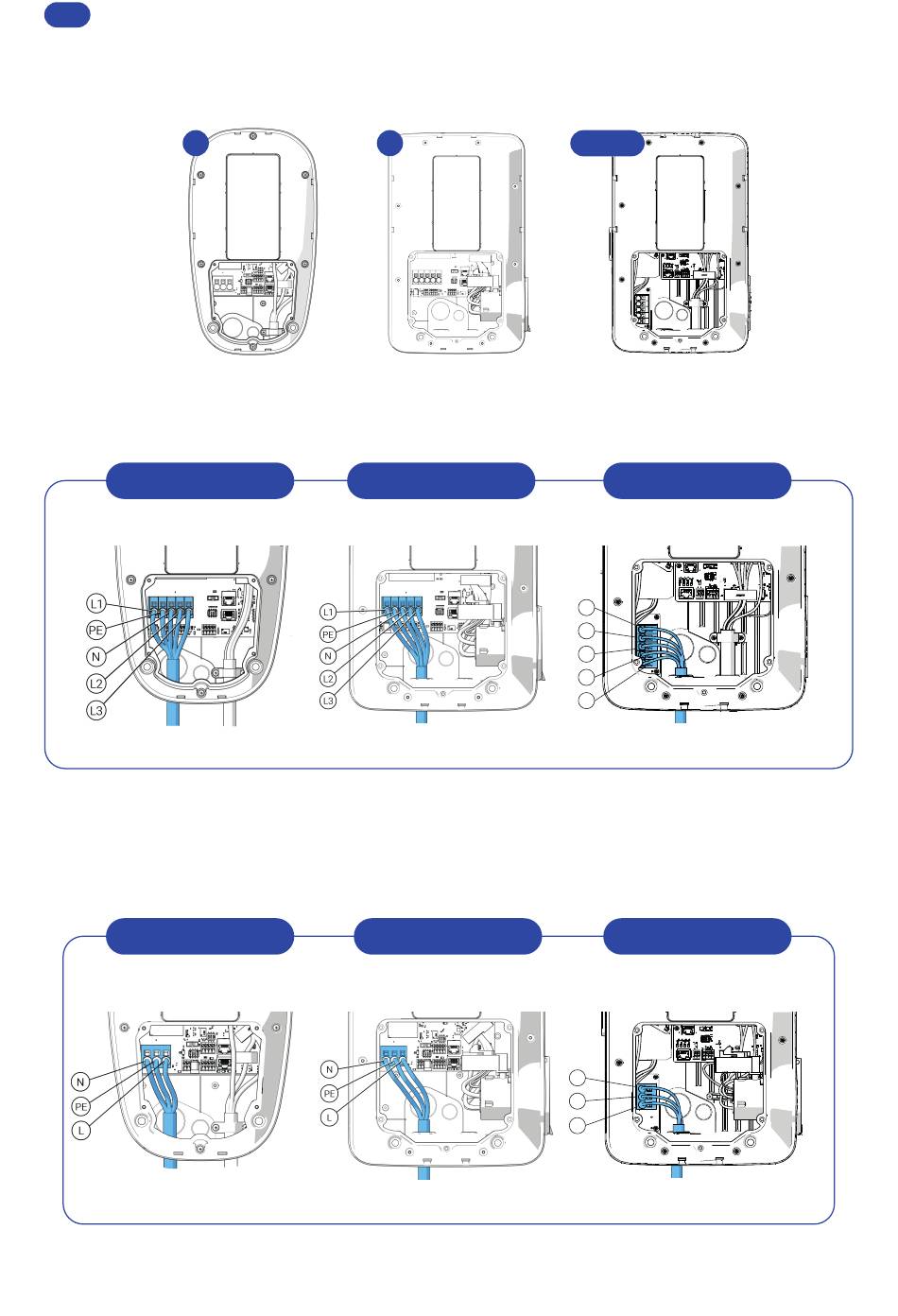 L1
PE
N
L2
L3

L1
PE
N
L2
L3

N
PE
L

N
PE
L