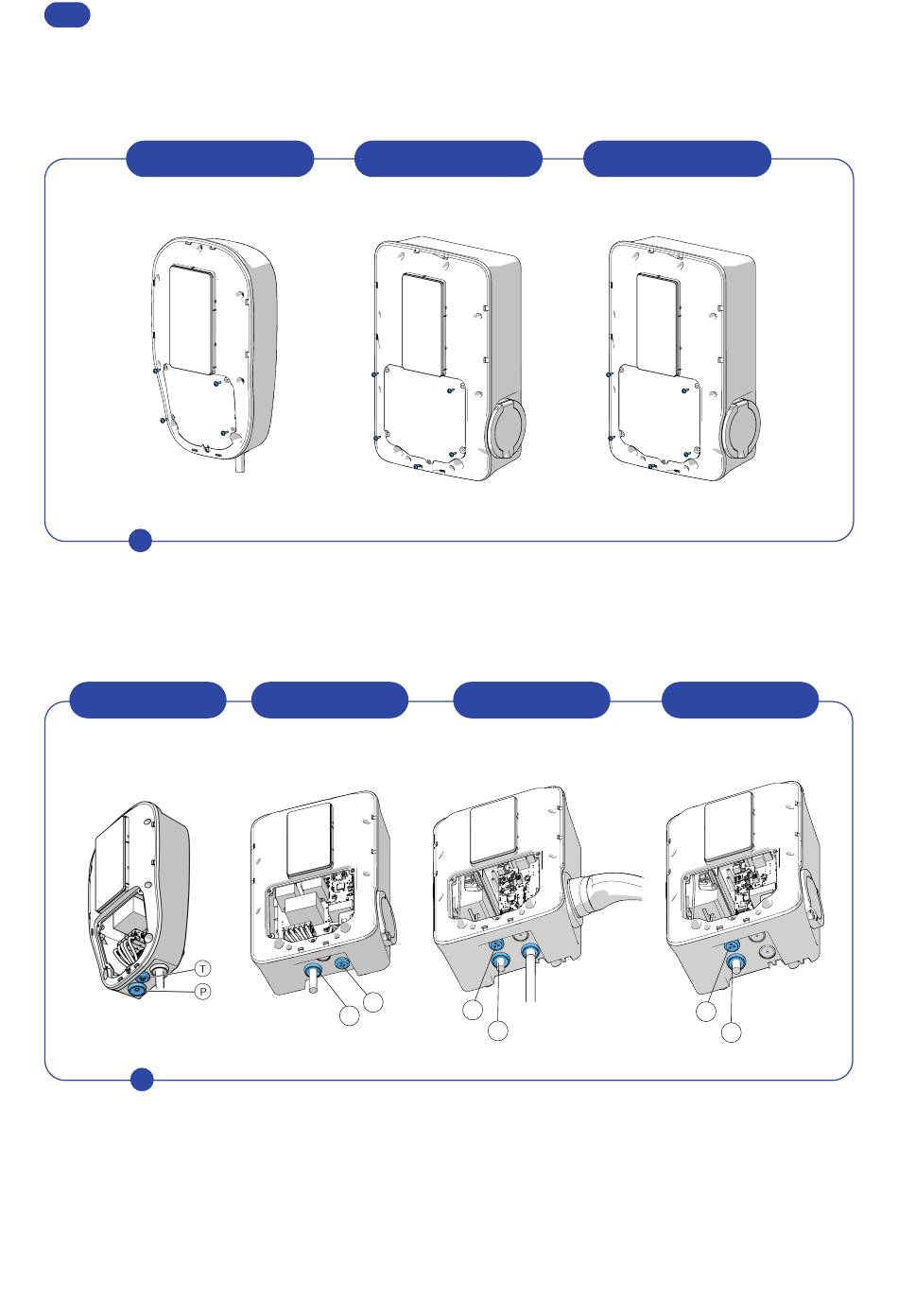 T
P