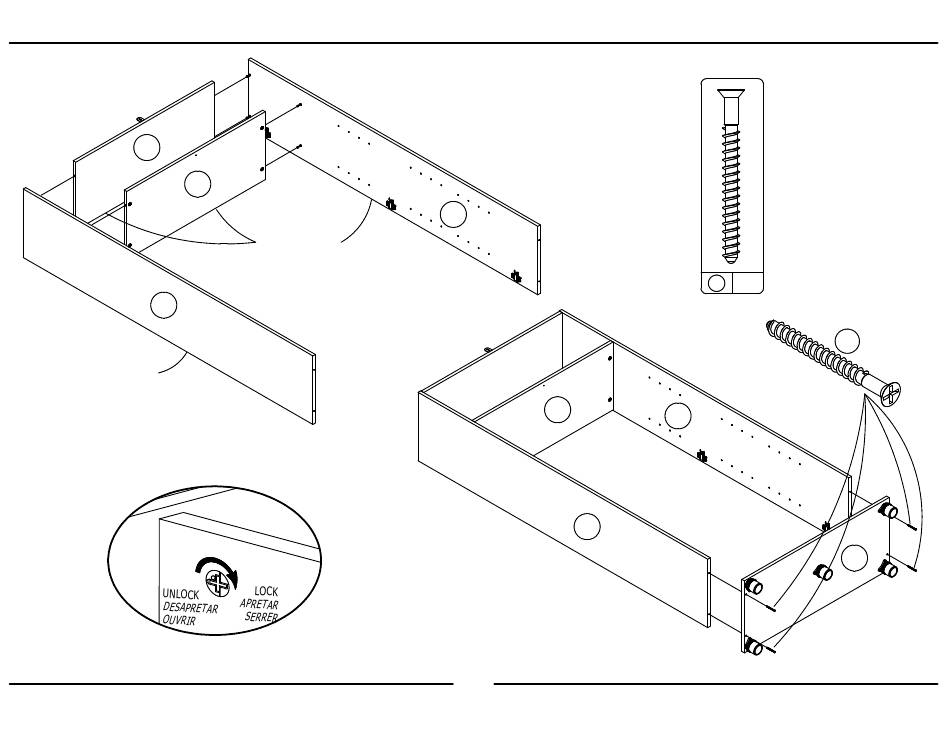 UNLOCK
DESAPRETAR
OUVRIR

LOCK
APRETAR
SERRER