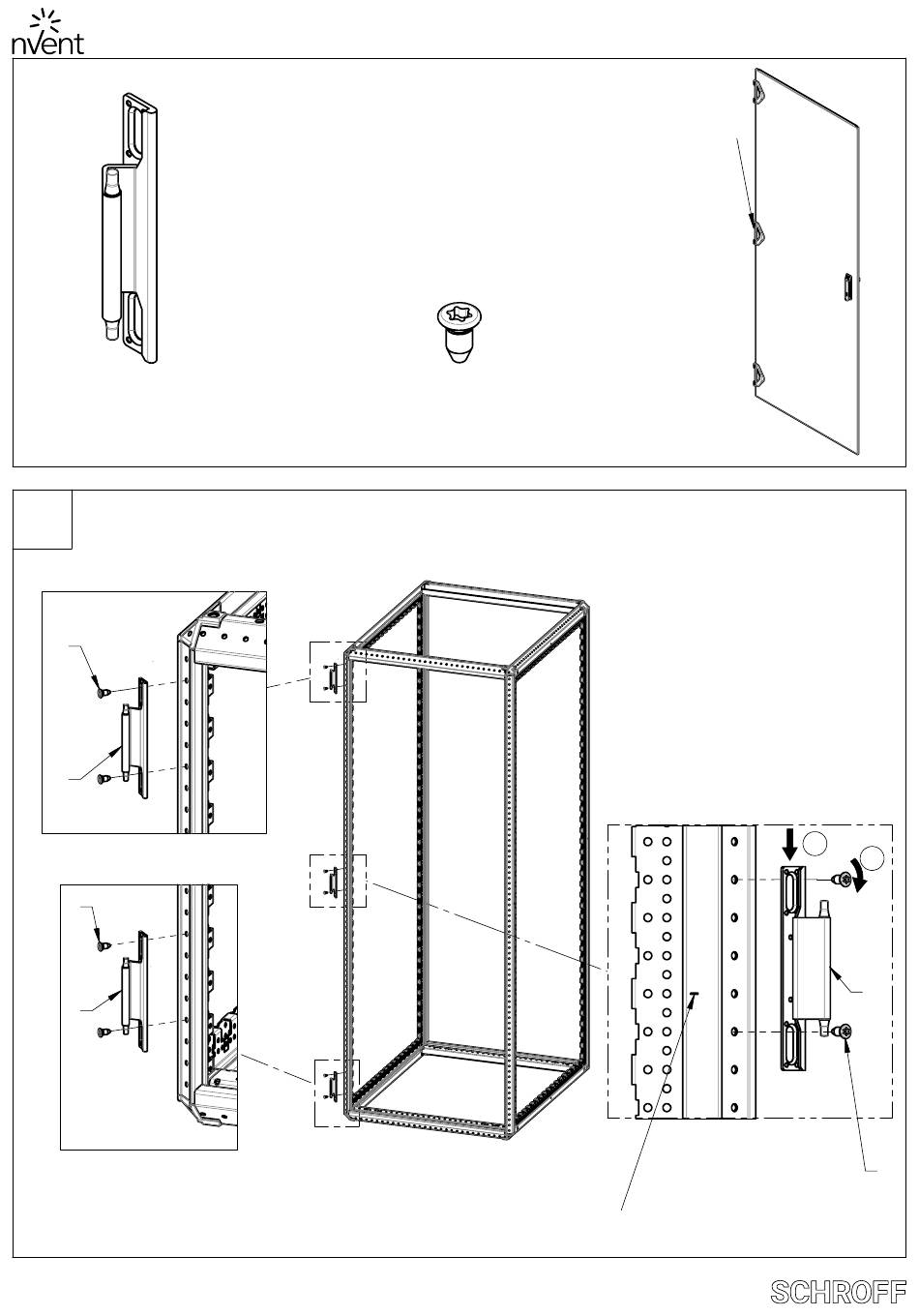 nVent

SCHROFF