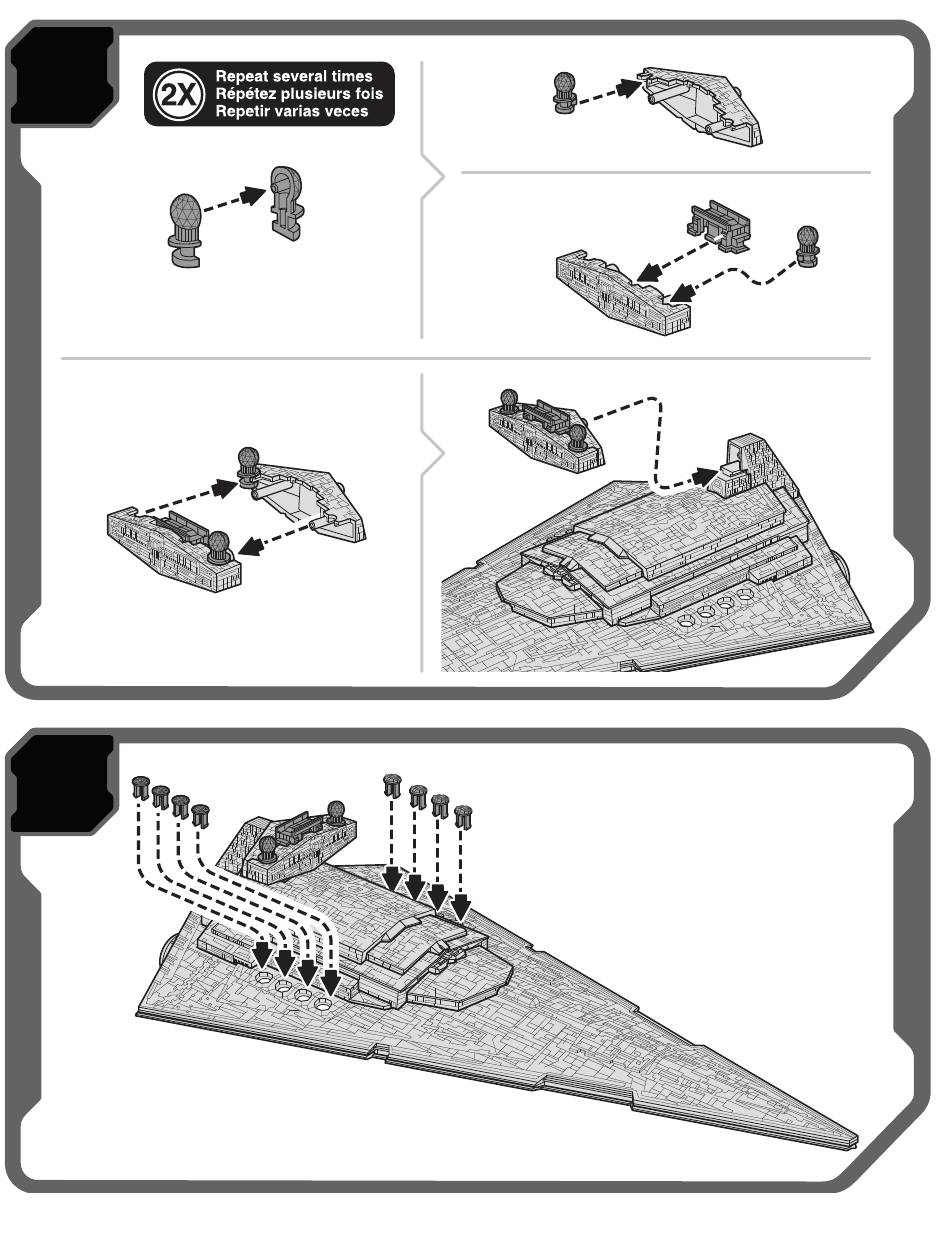 2X
Repeat several times
Répétez plusieurs fois
Repetir varias veces