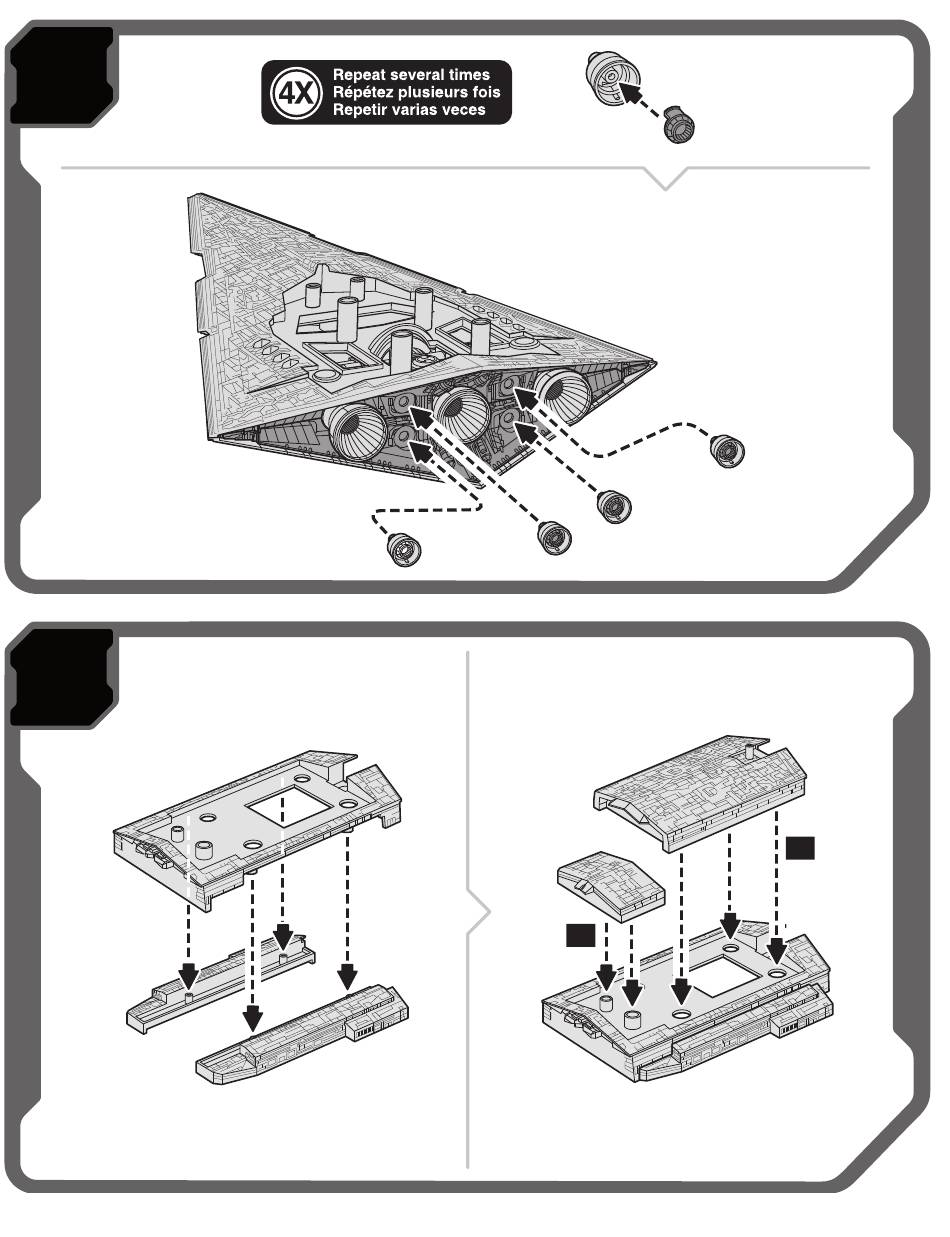 4X
Repeat several times
Répétez plusieurs fois
Repetir varias veces