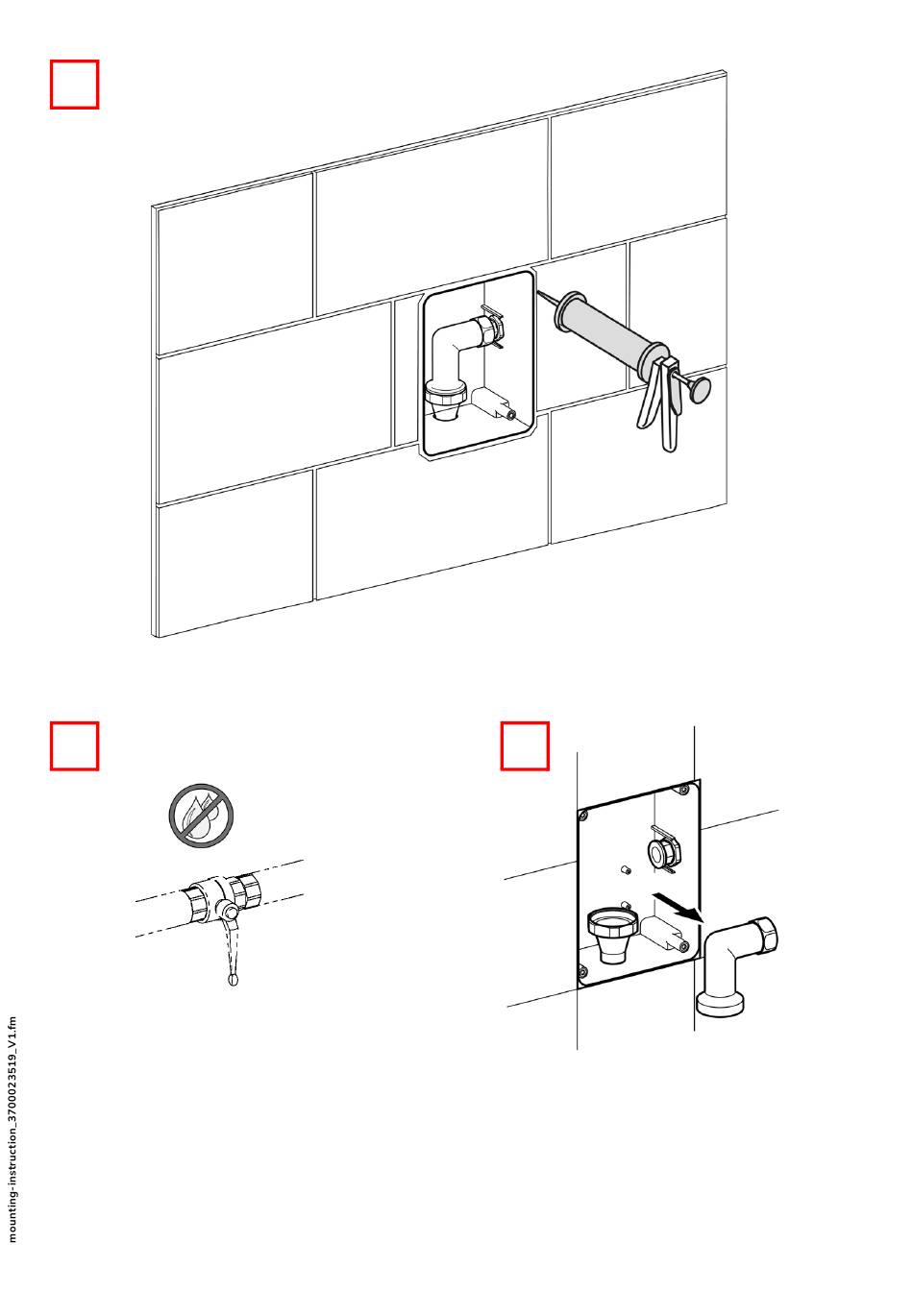 mounting-instruction_3700023519_V1.fm