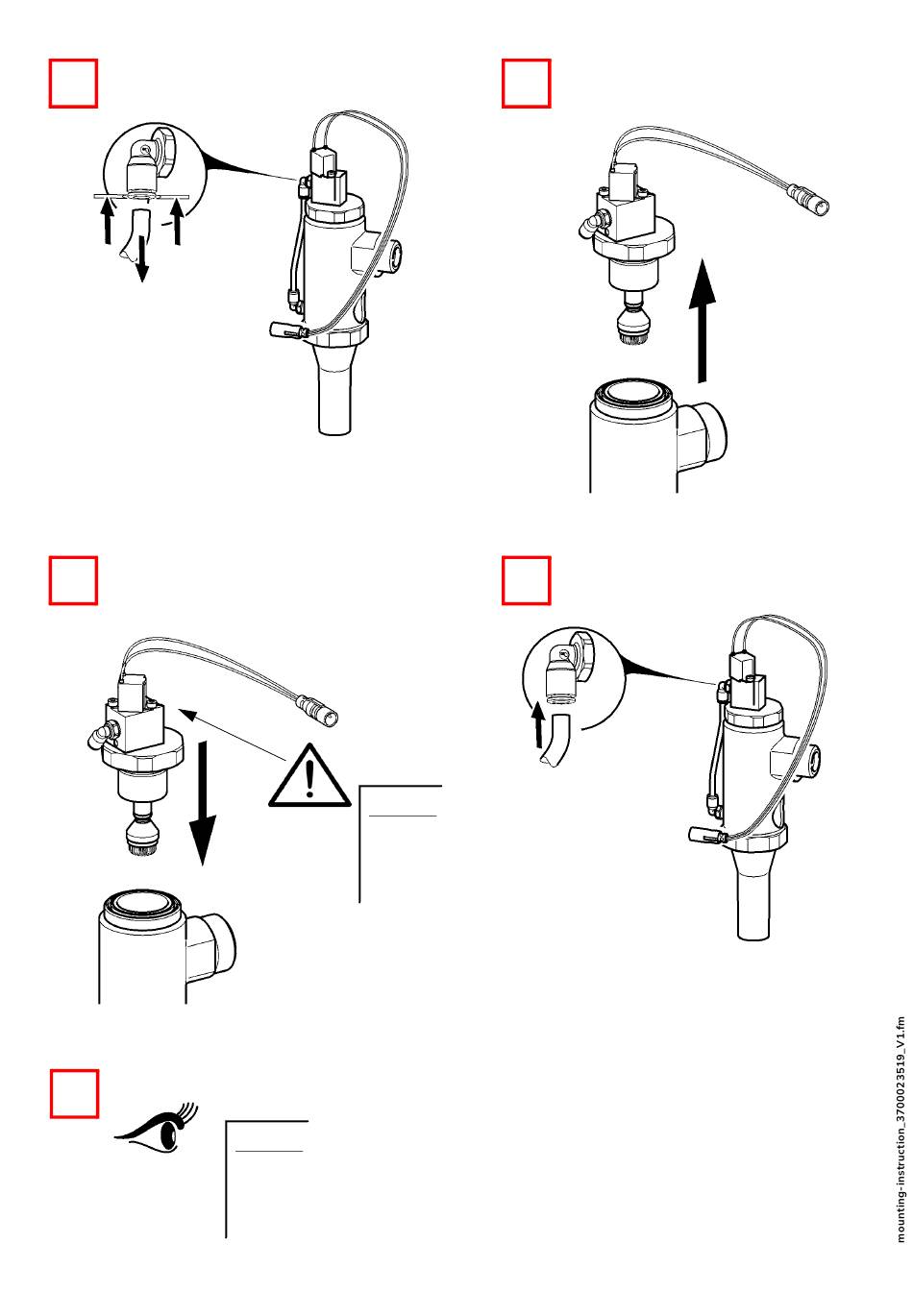 mounting-instruction_3700023519_V1.fm