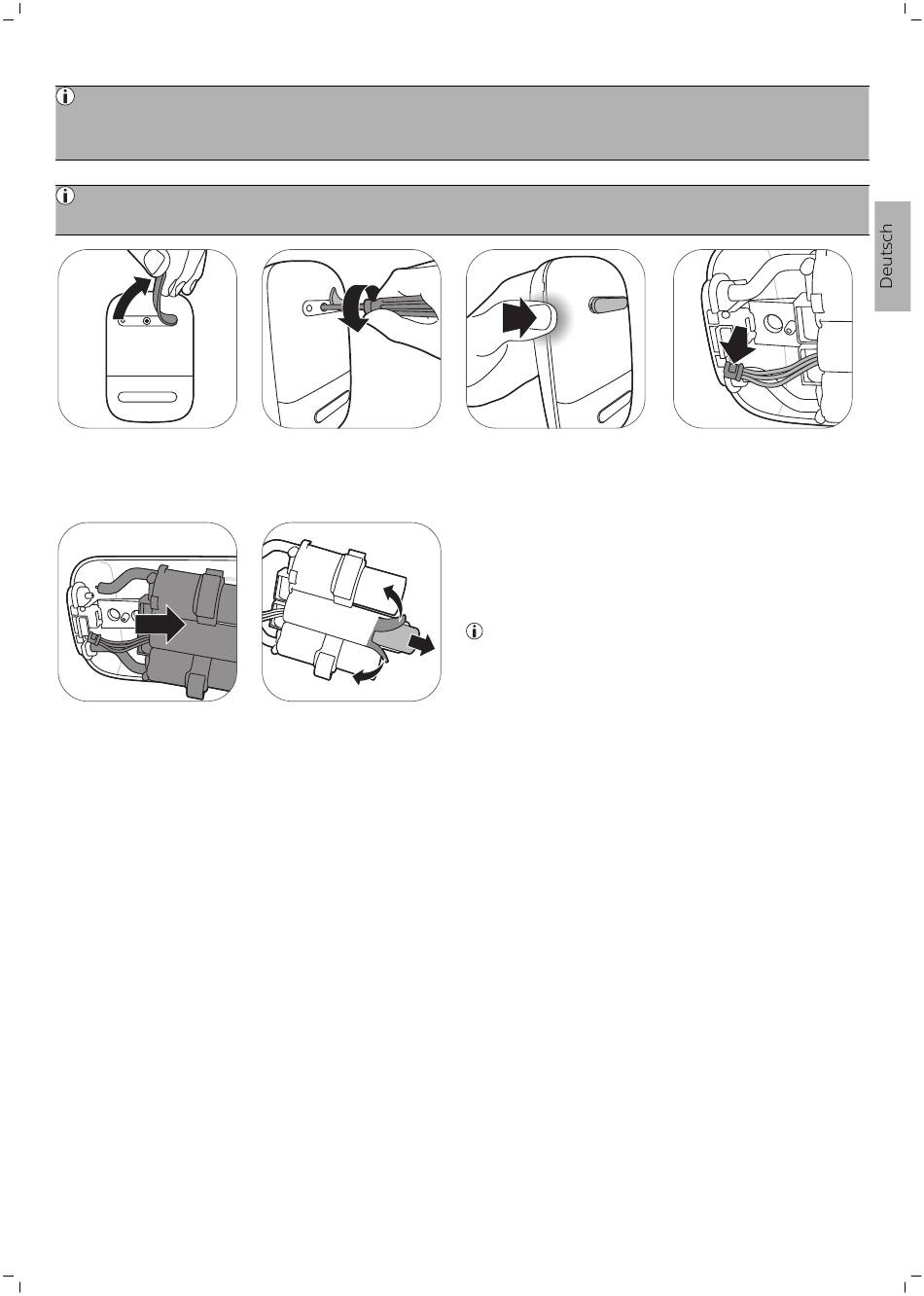 Deutsch