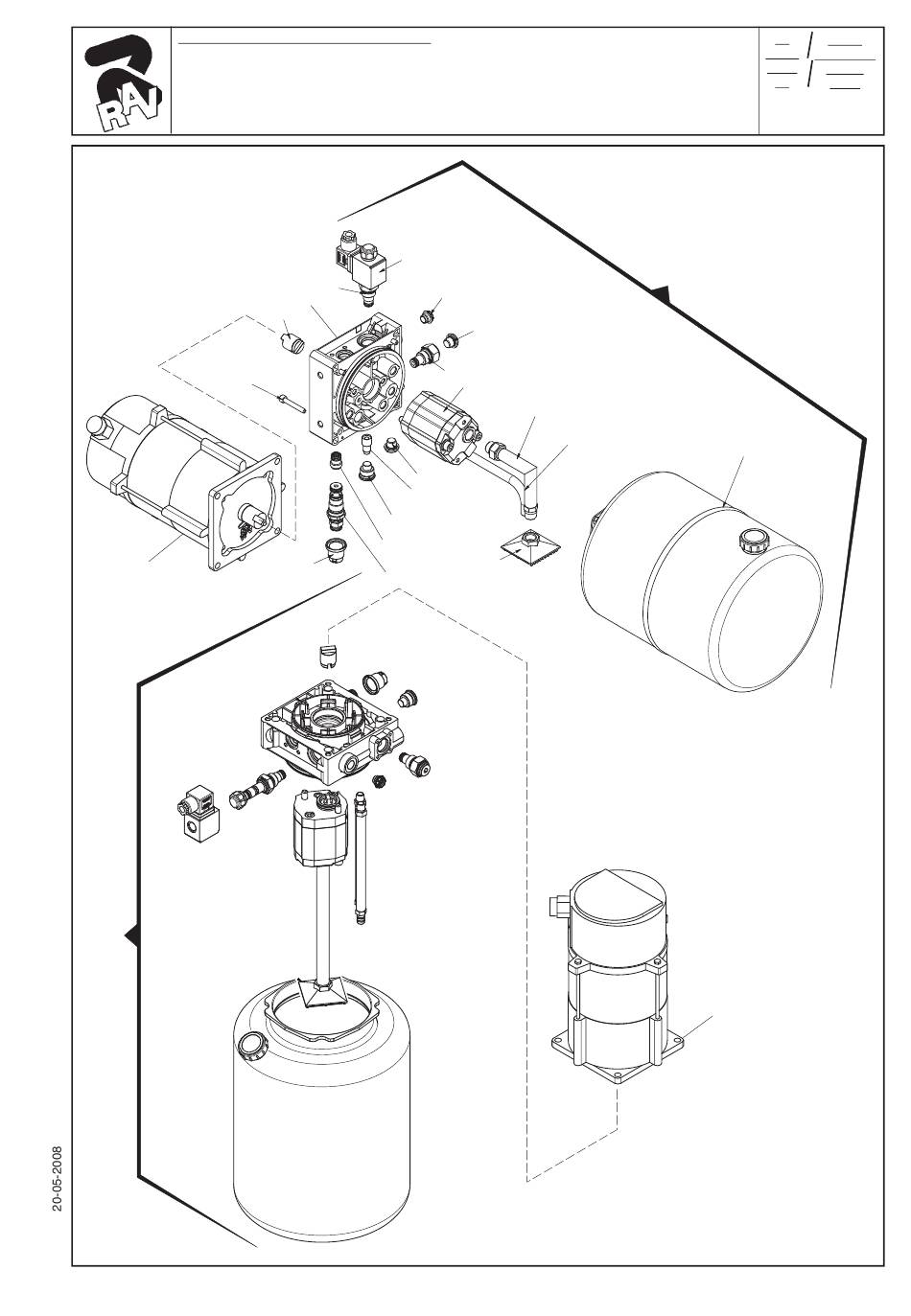 RAV

20-05-2008