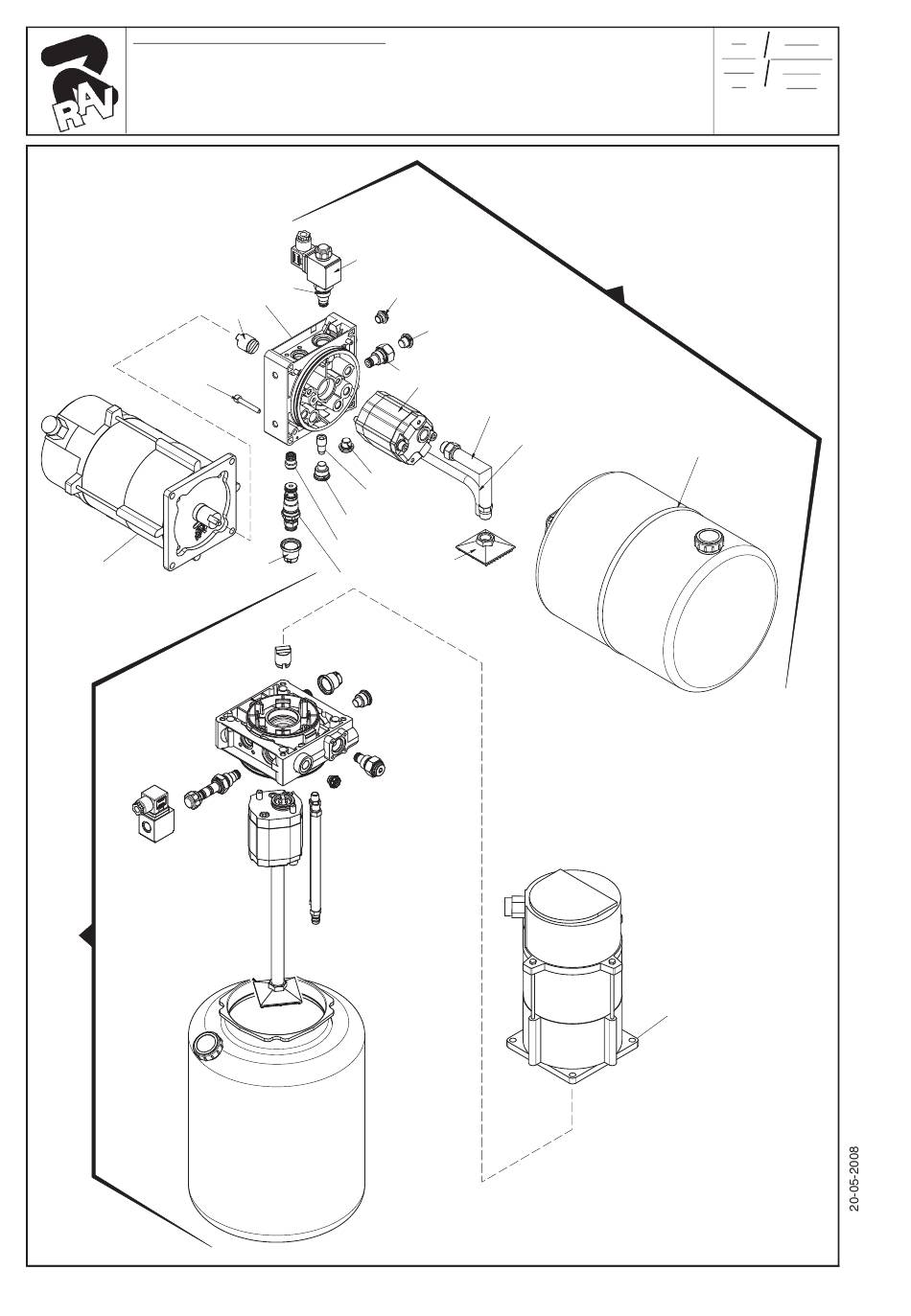 RAV

20-05-2008