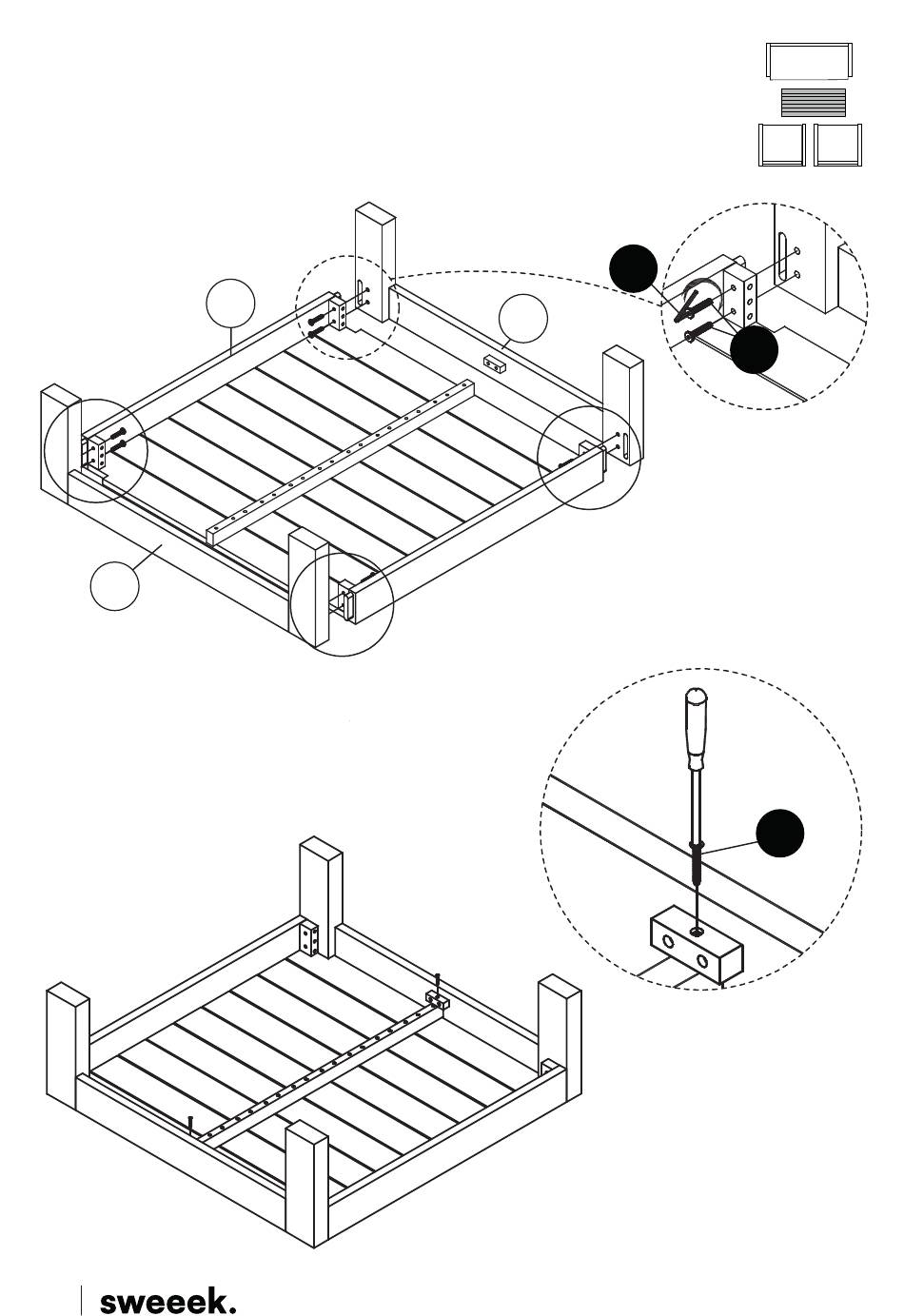 sweeek.