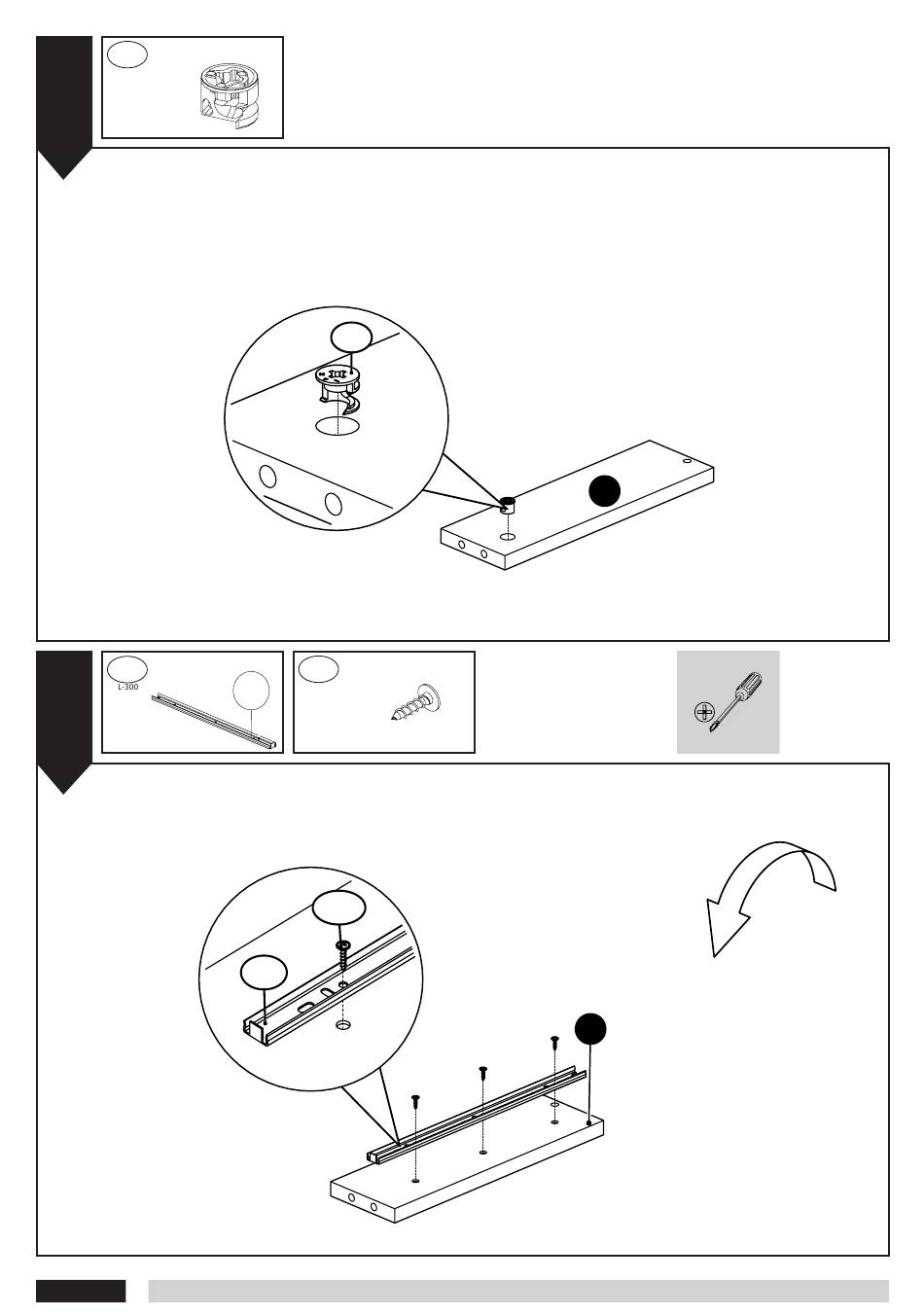 L-300