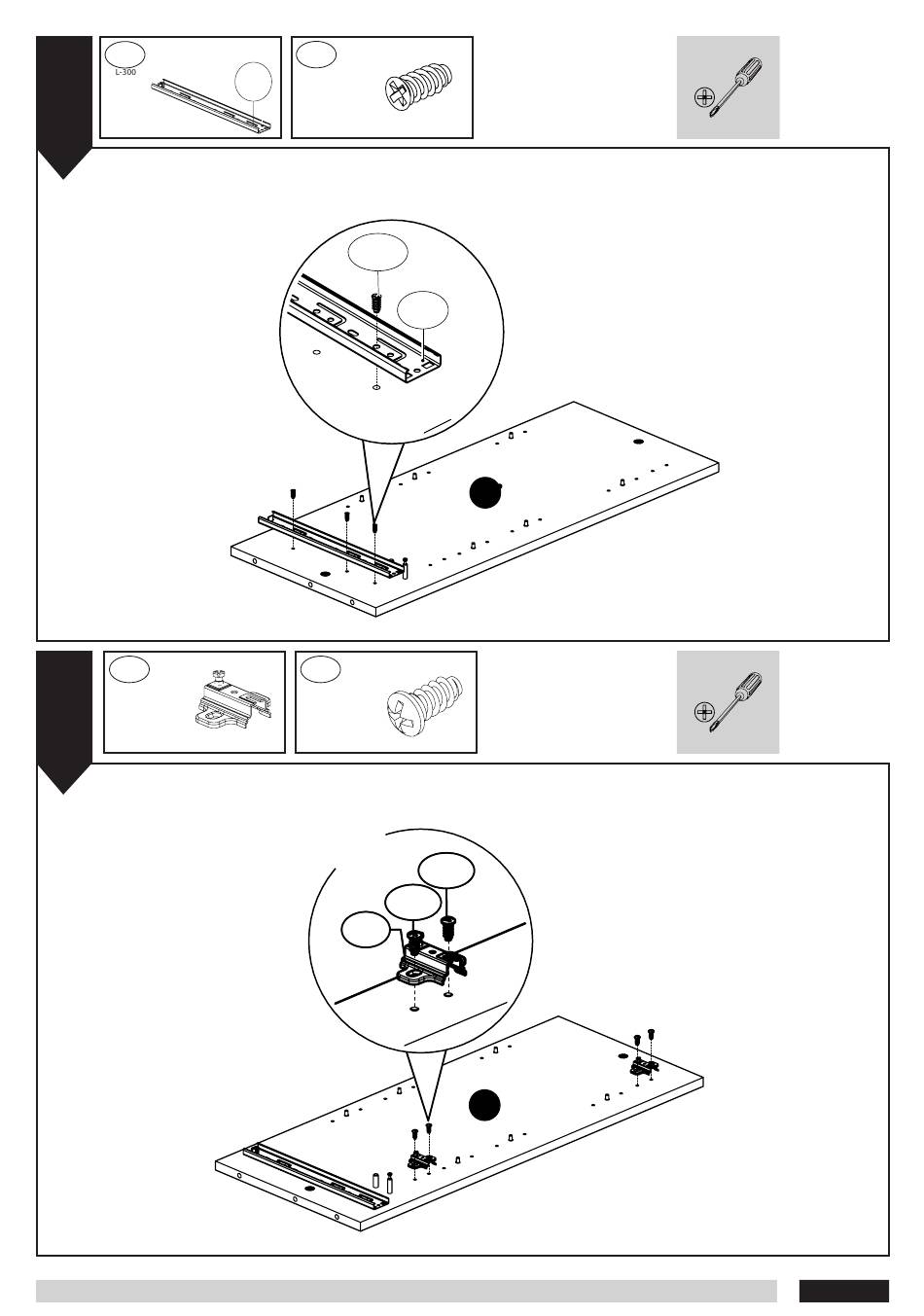 L-300