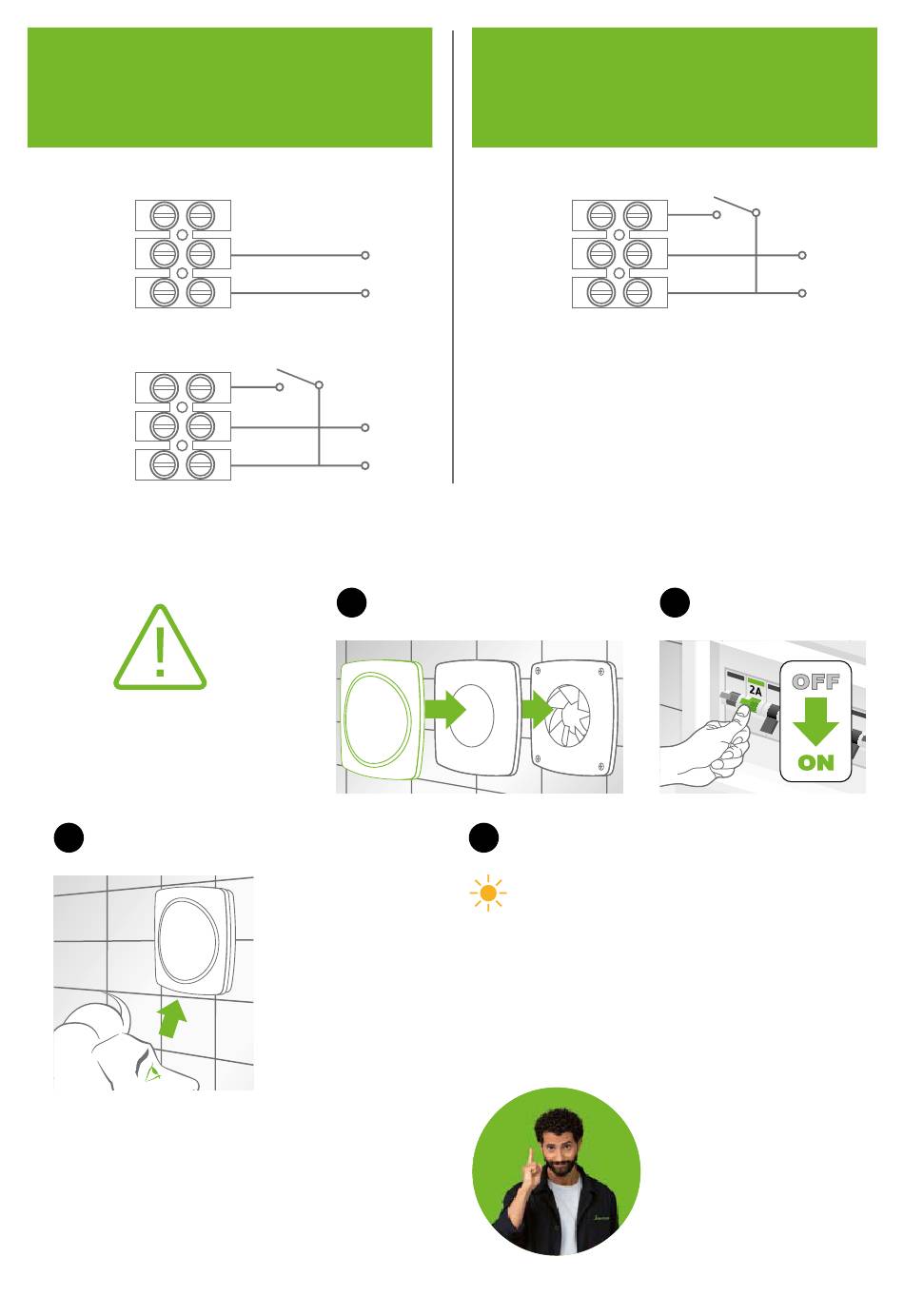 2A

OFF

ON