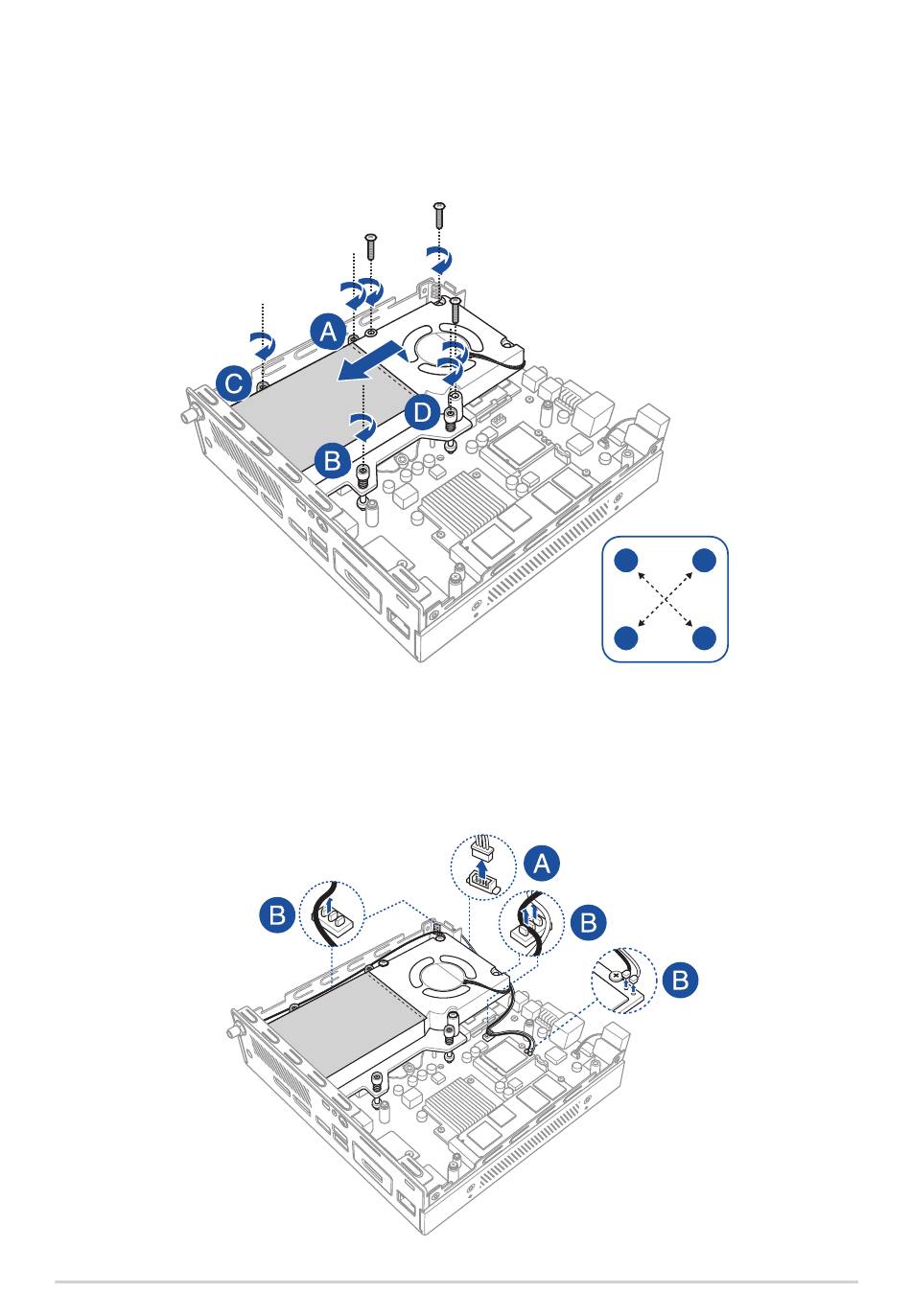 A
C
D
B

A
B
B
B